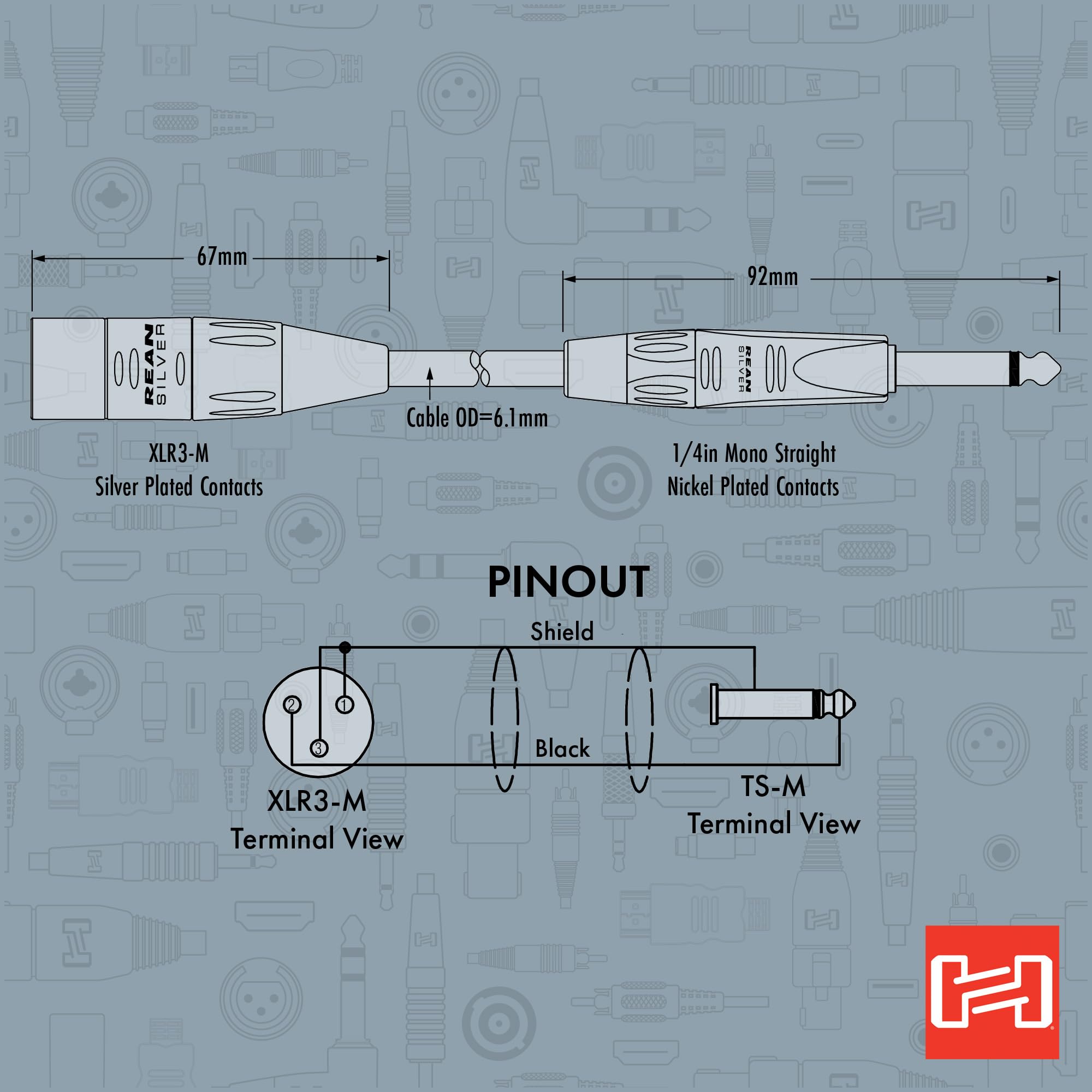 67mm

92mm

REAN SILVER

REAN SILVER

Cable OD=6.1mm

XLR3-M
Silver Plated Contacts

1/4in Mono Straight
Nickel Plated Contacts

PINOUT

Shield

2

1

3

Black

XLR3-M
Terminal View

TS-M
Terminal View