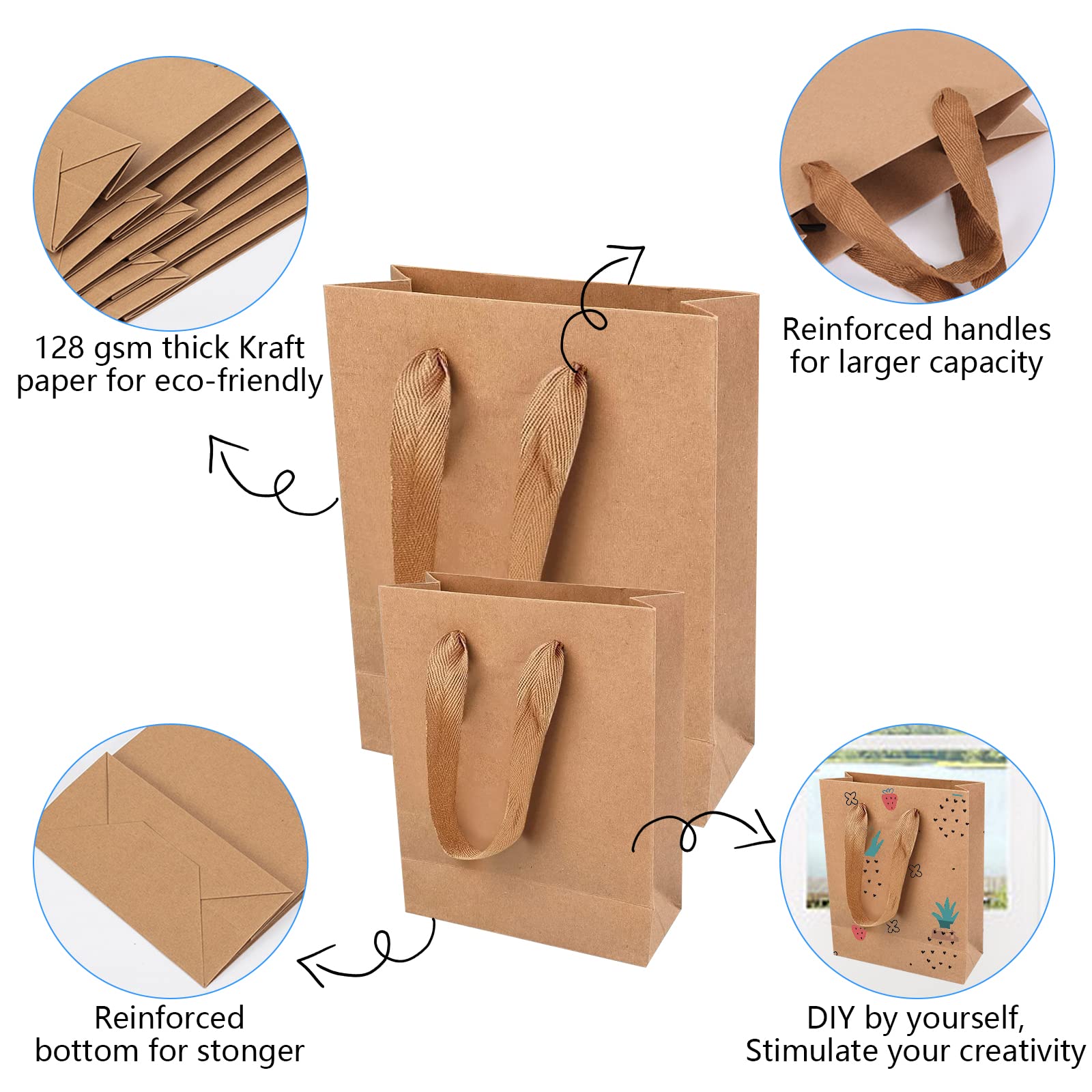 128 gsm thick Kraft paper for eco-friendly

Reinforced handles for larger capacity

Reinforced bottom for stonger

DIY by yourself, Stimulate your creativity