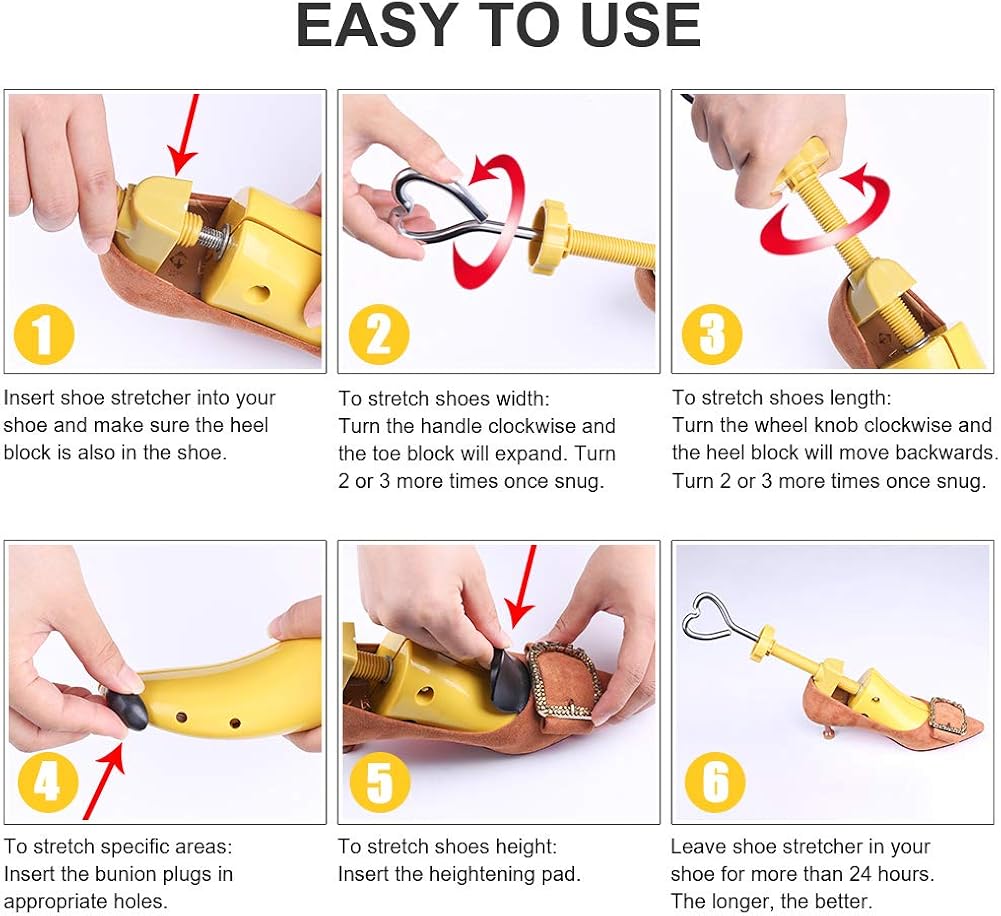 EASY TO USE

1

Insert shoe stretcher into your shoe and make sure the heel block is also in the shoe.

2

To stretch shoes width:
Turn the handle clockwise and the toe block will expand. Turn 2 or 3 more times once snug.

3

To stretch shoes length:
Turn the wheel knob clockwise and the heel block will move backwards. Turn 2 or 3 more times once snug.

4

To stretch specific areas:
Insert the bunion plugs in appropriate holes.

5

To stretch shoes height:
Insert the heightening pad.

6

Leave shoe stretcher in your shoe for more than 24 hours. The longer, the better.