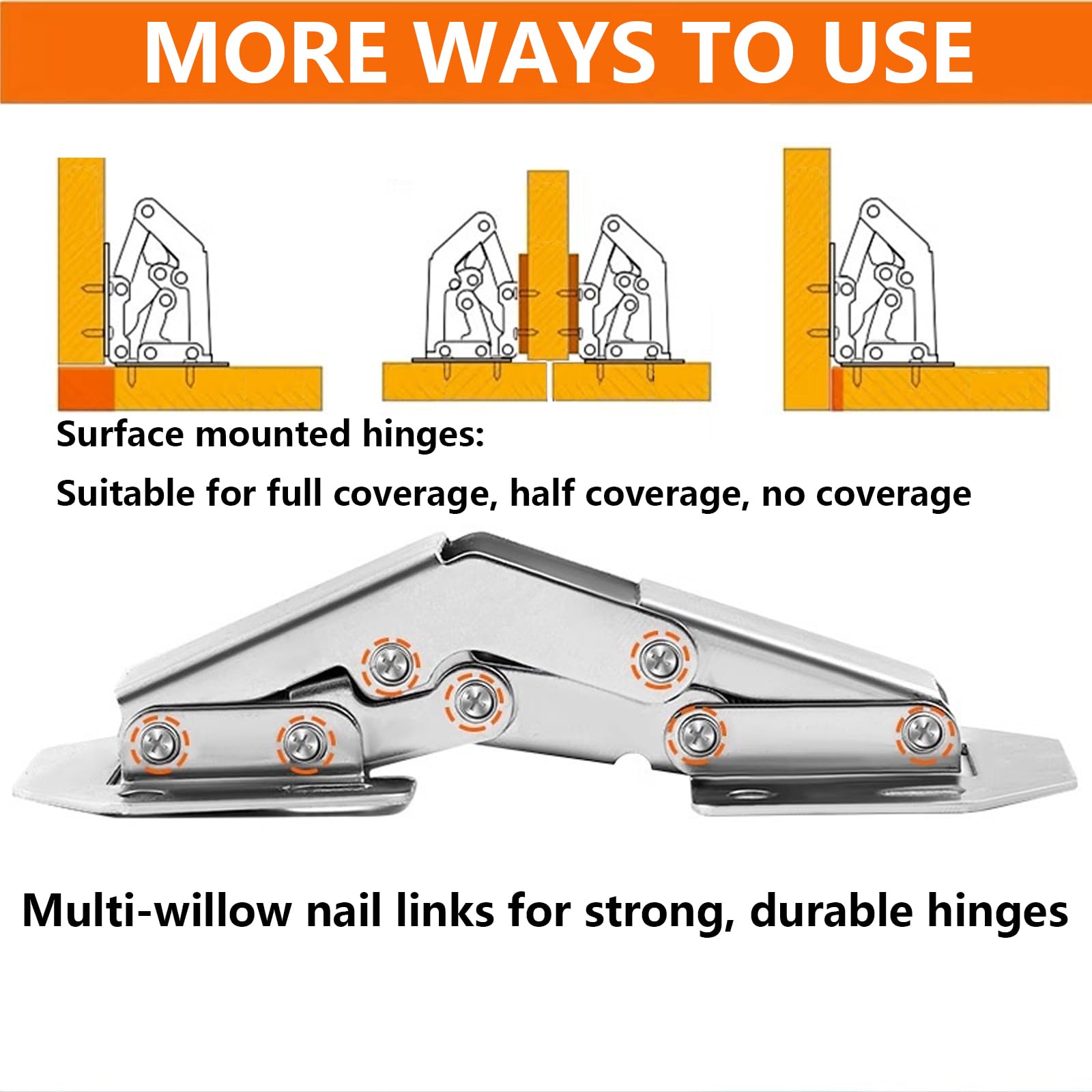 MORE WAYS TO USE

Surface mounted hinges:

Suitable for full coverage, half coverage, no coverage

Multi-willow nail links for strong, durable hinges