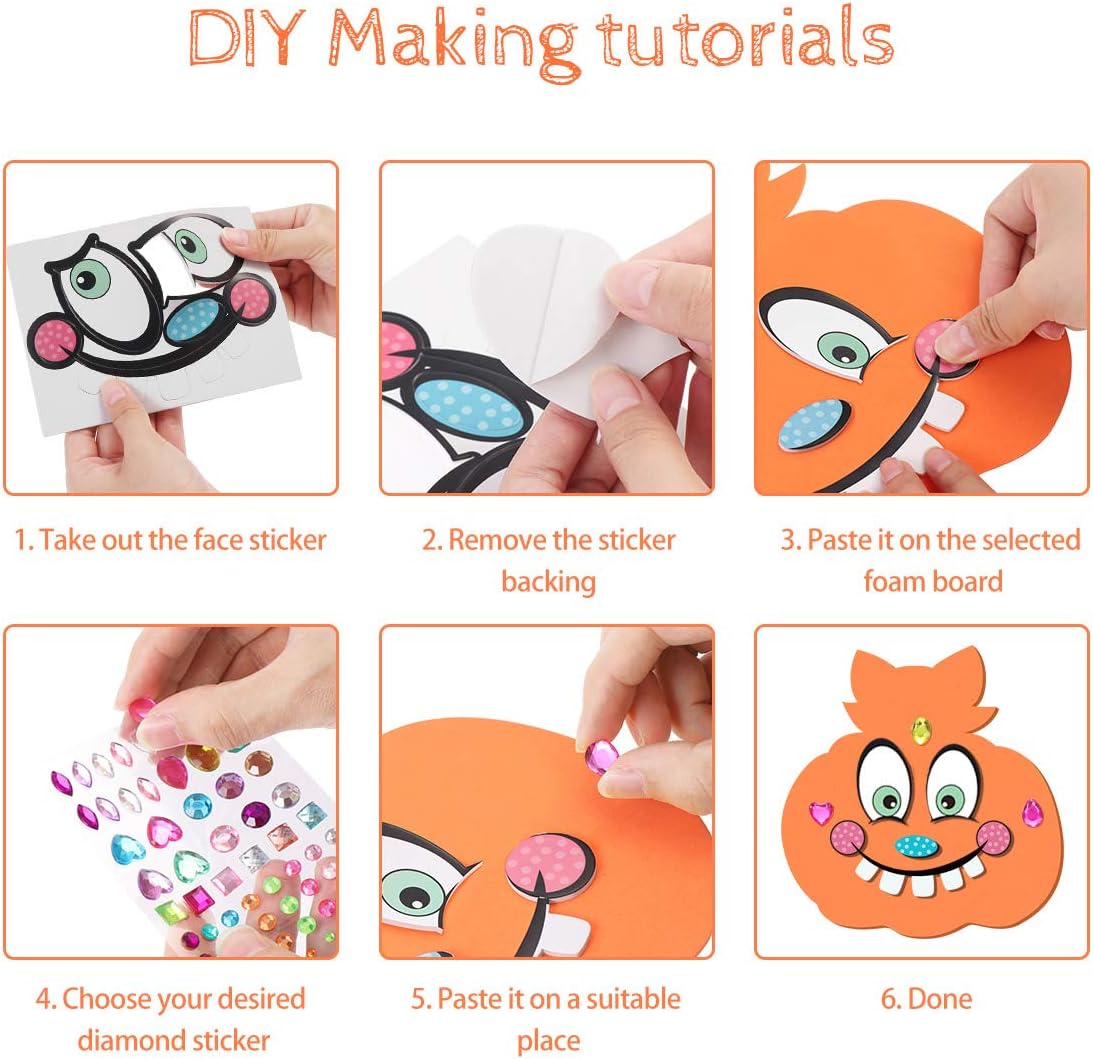 DIY Making tutorials

1. Take out the face sticker

2. Remove the sticker backing

3. Paste it on the selected foam board

4. Choose your desired diamond sticker

5. Paste it on a suitable place

6. Done