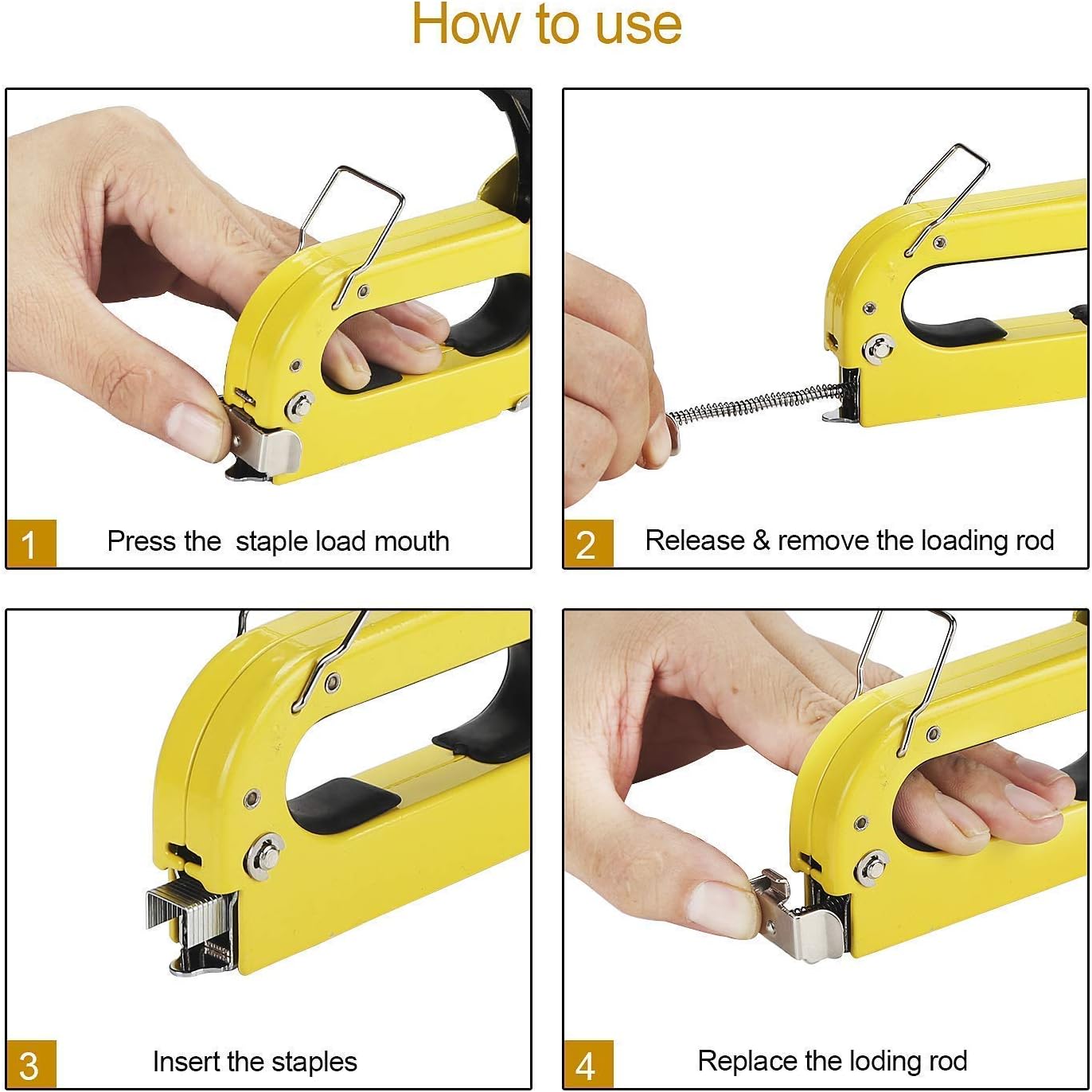 How to use

1 Press the staple load mouth

2 Release & remove the loading rod

3 Insert the staples

4 Replace the loding rod