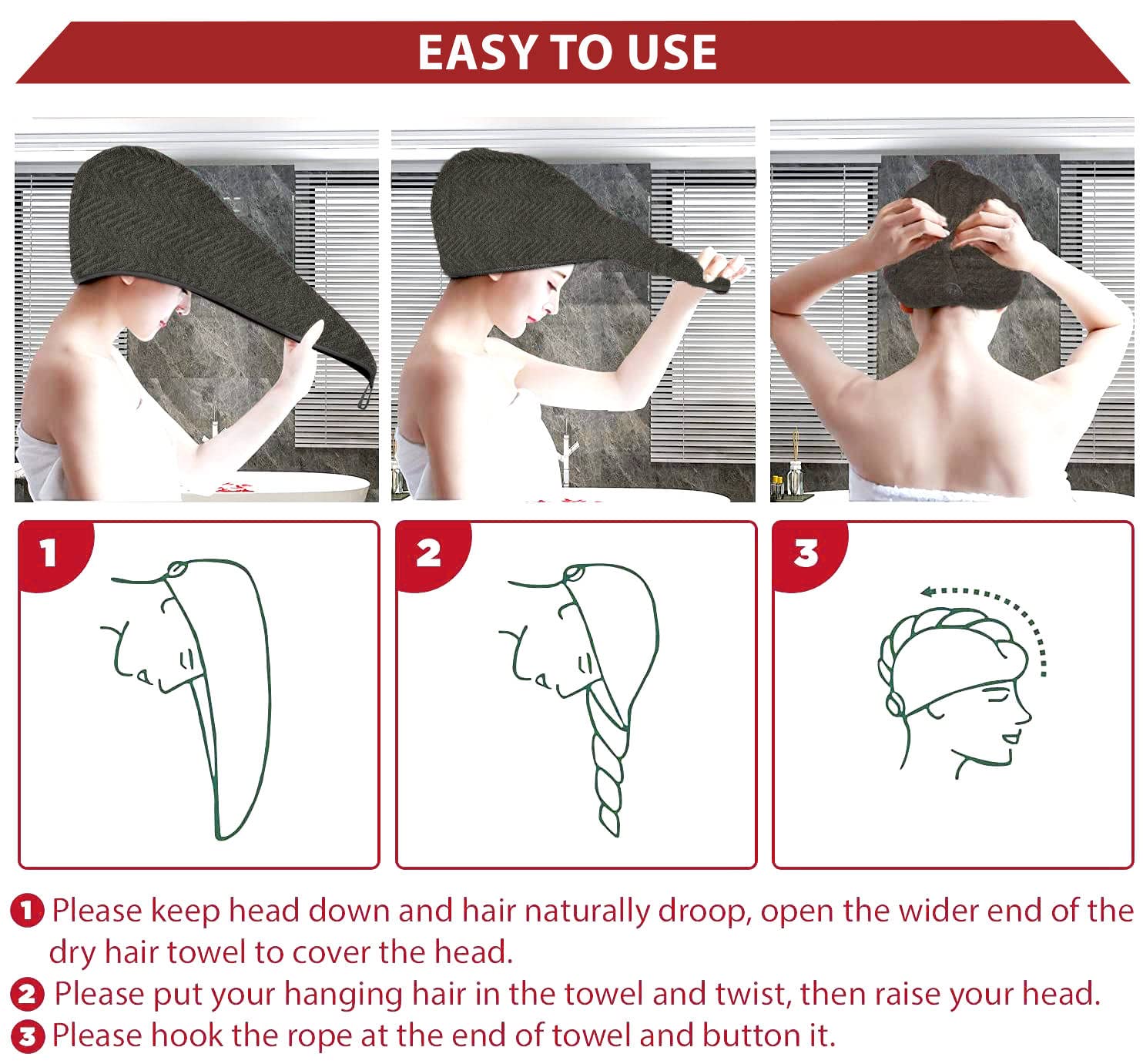 EASY TO USE

1

2

3

1 Please keep head down and hair naturally droop, open the wider end of the dry hair towel to cover the head.
2 Please put your hanging hair in the towel and twist, then raise your head.
3 Please hook the rope at the end of towel and button it.