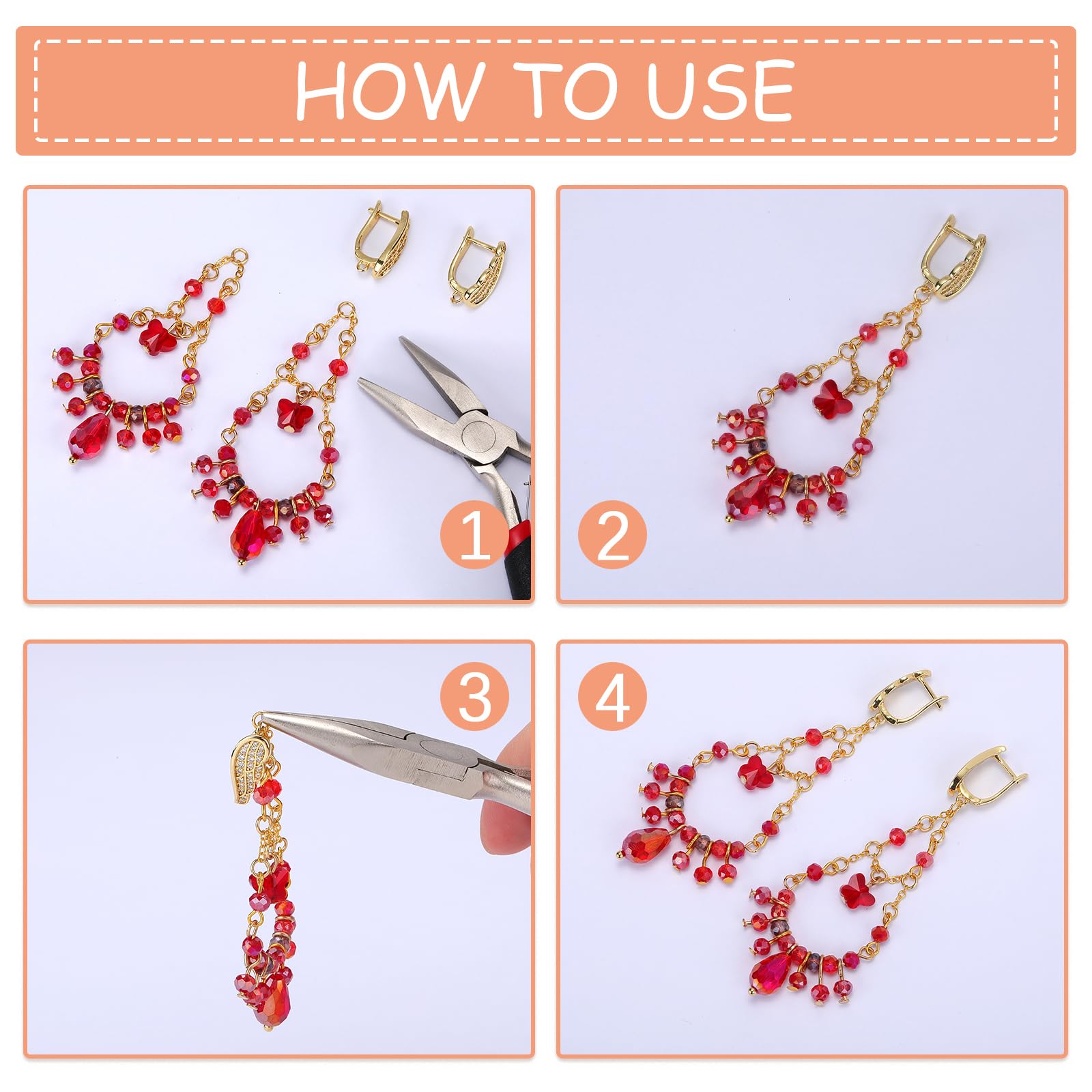 HOW TO USE

1

2

3

4