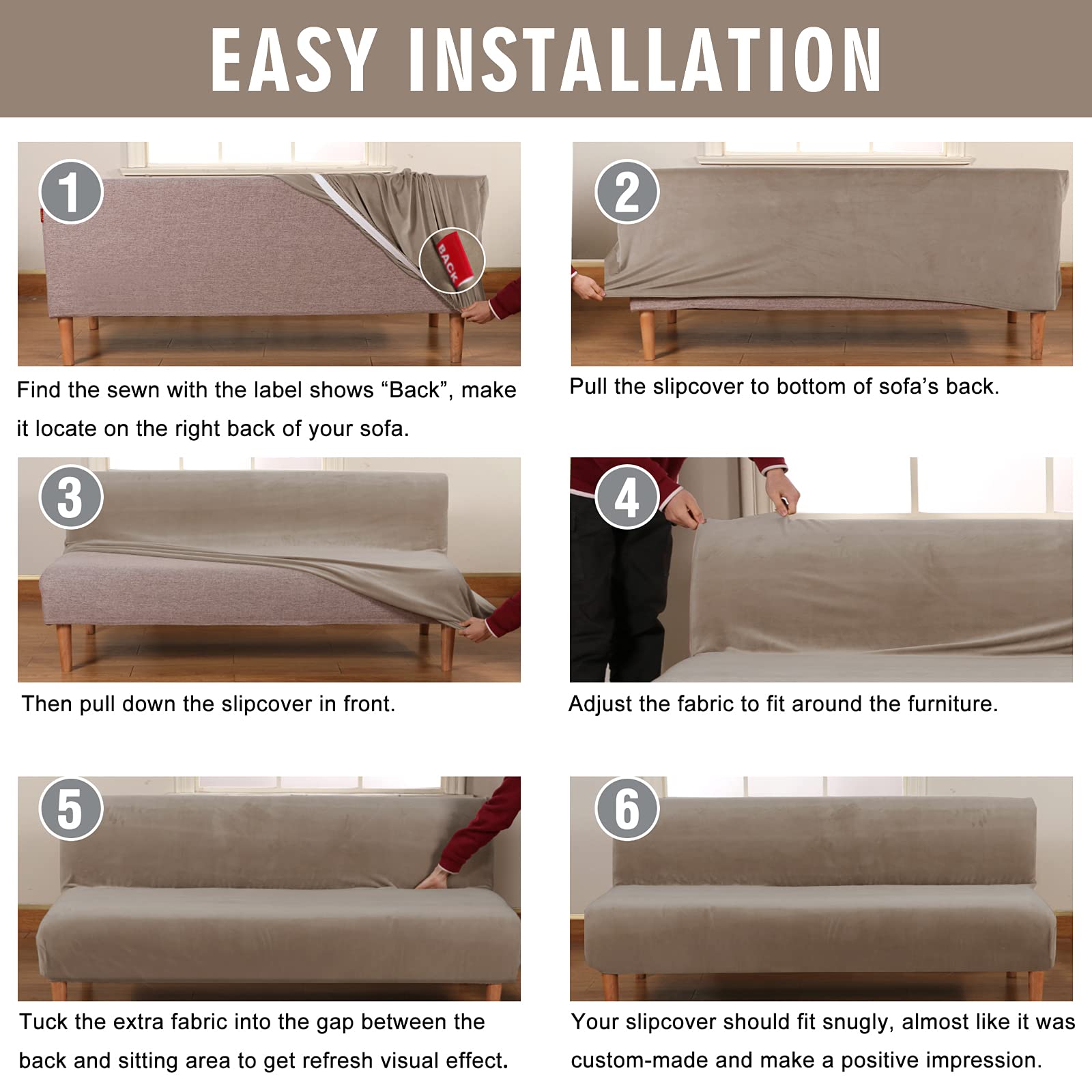 EASY INSTALLATION

1

BACK

Find the sewn with the label shows “Back”, make it locate on the right back of your sofa.

2

Pull the slipcover to bottom of sofa’s back.

3

Then pull down the slipcover in front.

4

Adjust the fabric to fit around the furniture.

5

Tuck the extra fabric into the gap between the back and sitting area to get refresh visual effect.

6

Your slipcover should fit snugly, almost like it was custom-made and make a positive impression.