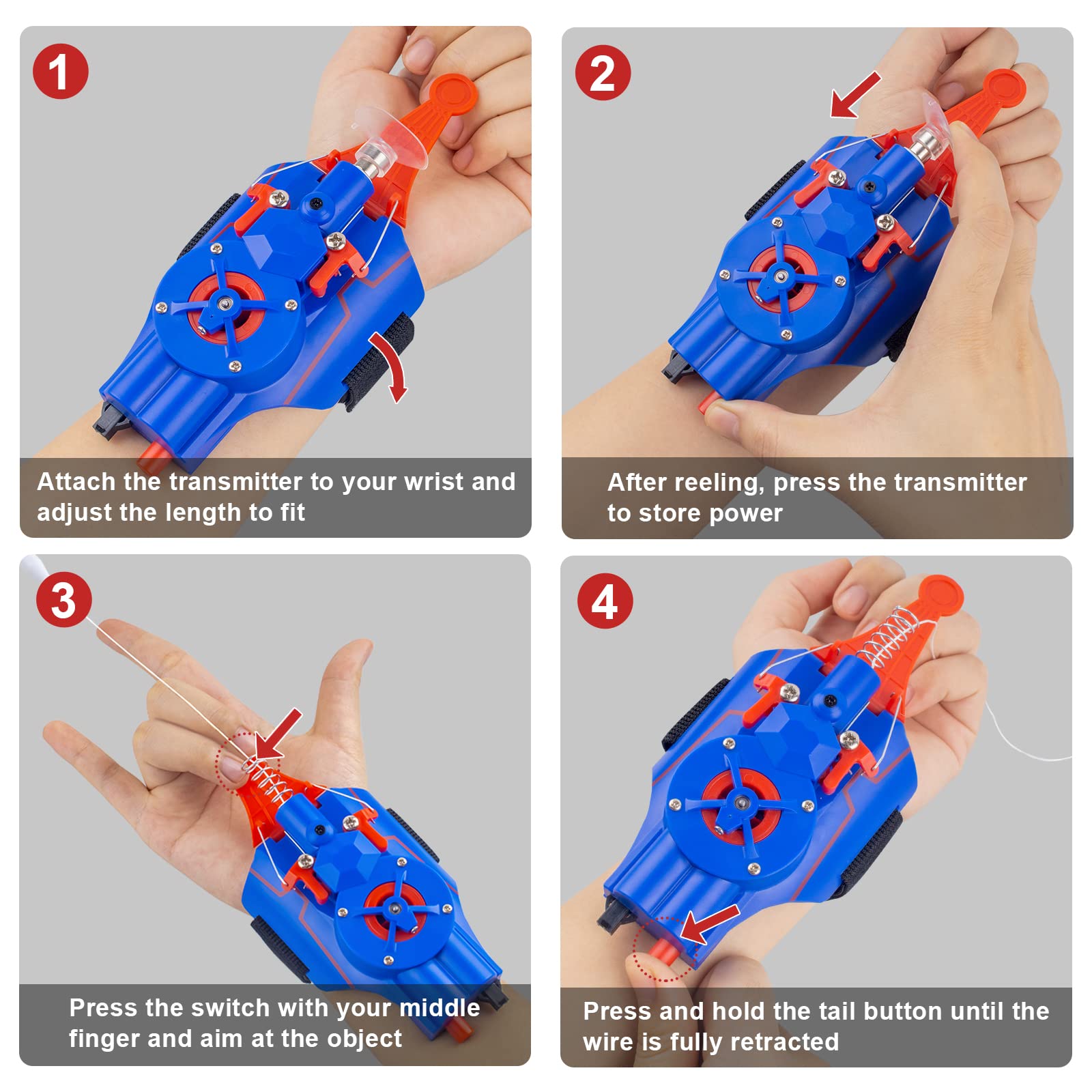 1

Attach the transmitter to your wrist and adjust the length to fit

2

After reeling, press the transmitter to store power

3

Press the switch with your middle finger and aim at the object

4

Press and hold the tail button until the wire is fully retracted