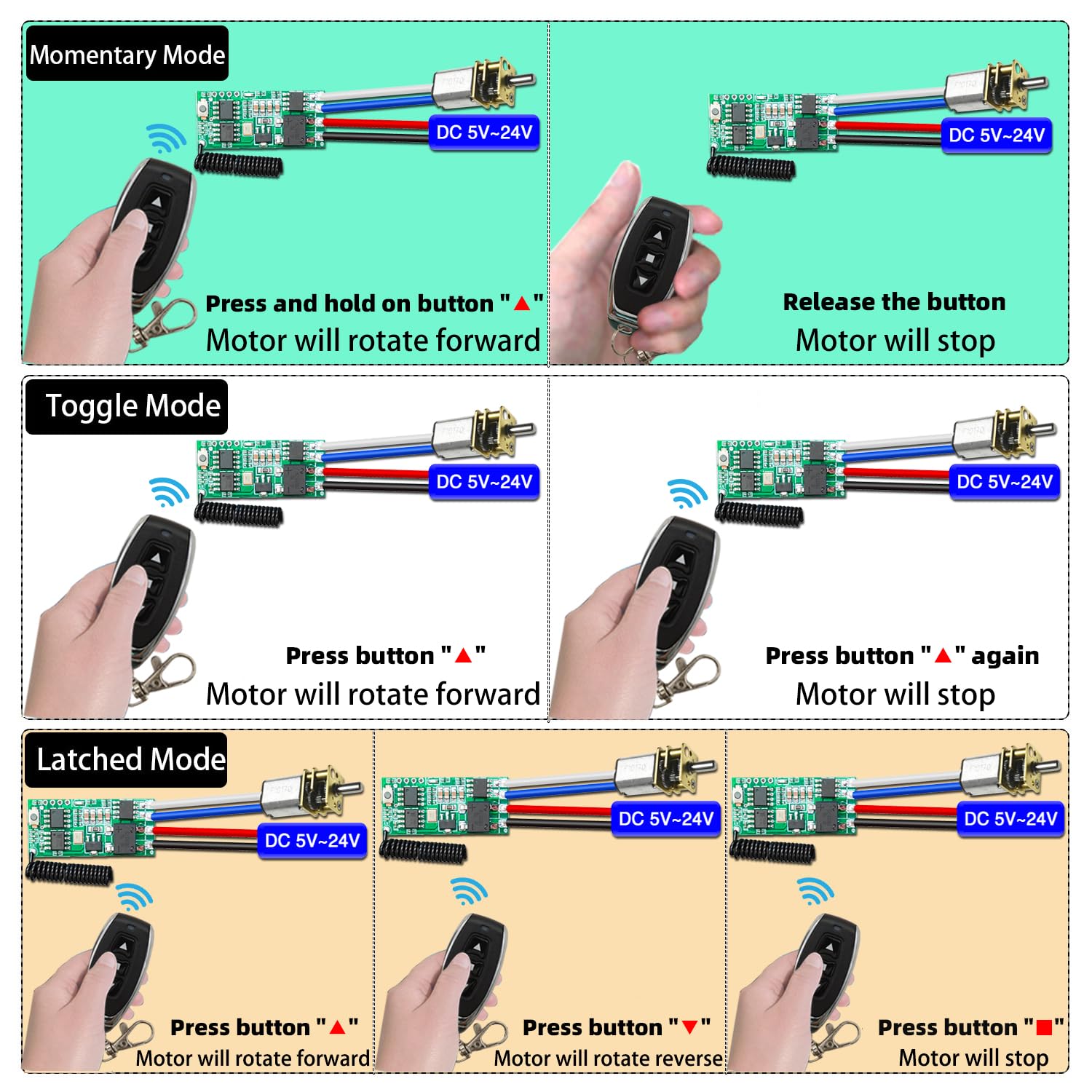 Momentary Mode

DC 5V~24V

Press and hold on button "▲"
Motor will rotate forward

DC 5V~24V

Release the button
Motor will stop

Toggle Mode

DC 5V~24V

Press button "▲"
Motor will rotate forward

DC 5V~24V

Press button "▲" again
Motor will stop

Latched Mode

DC 5V~24V

Press button "▲"
Motor will rotate forward

DC 5V~24V

Press button "▼"
Motor will rotate reverse

DC 5V~24V

Press button "■"
Motor will stop