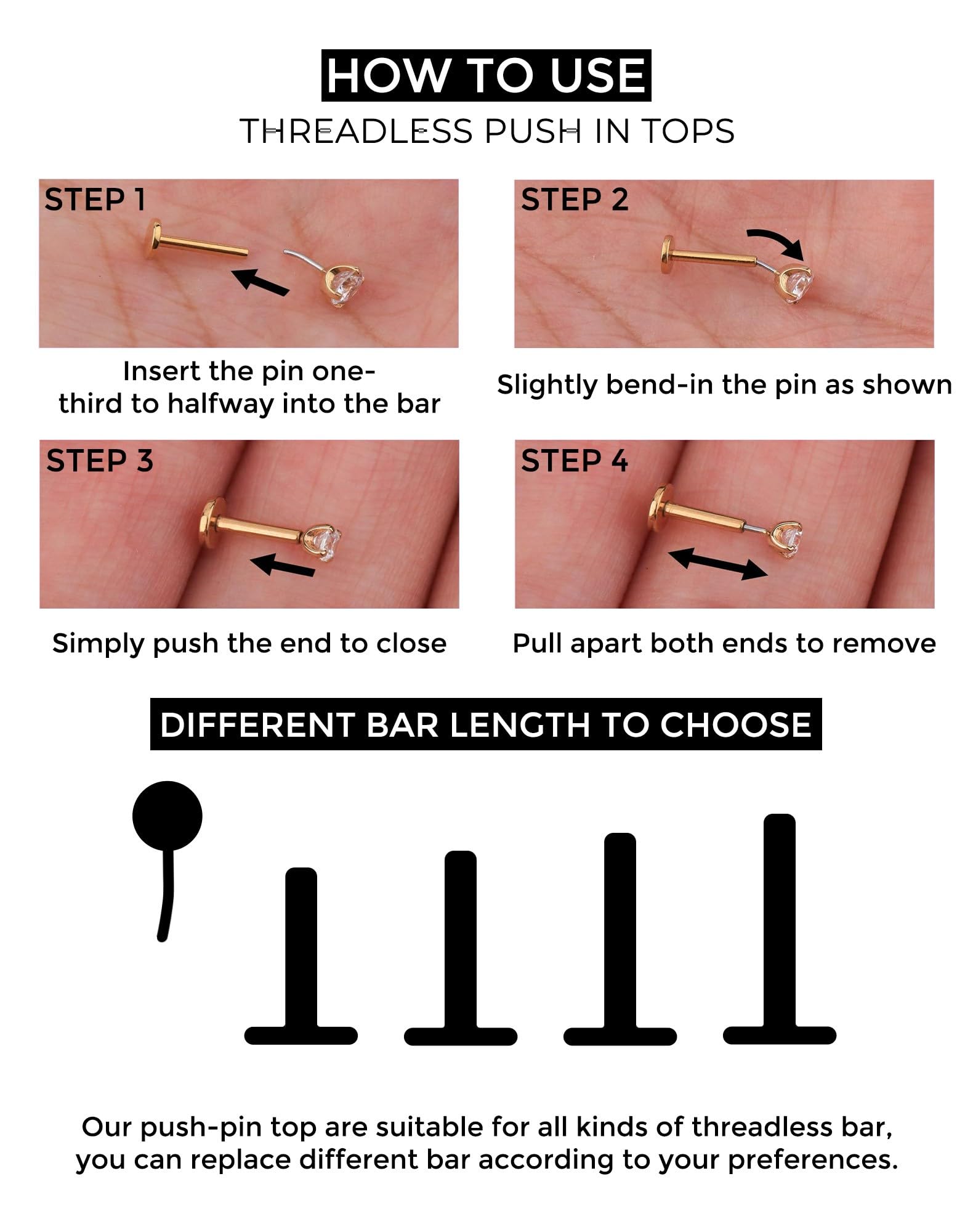 HOW TO USE

THREADLESS PUSH IN TOPS

STEP 1

Insert the pin one-third to halfway into the bar

STEP 2

Slightly bend-in the pin as shown

STEP 3

Simply push the end to close

STEP 4

Pull apart both ends to remove

DIFFERENT BAR LENGTH TO CHOOSE

Our push-pin top are suitable for all kinds of threadless bar, you can replace different bar according to your preferences.