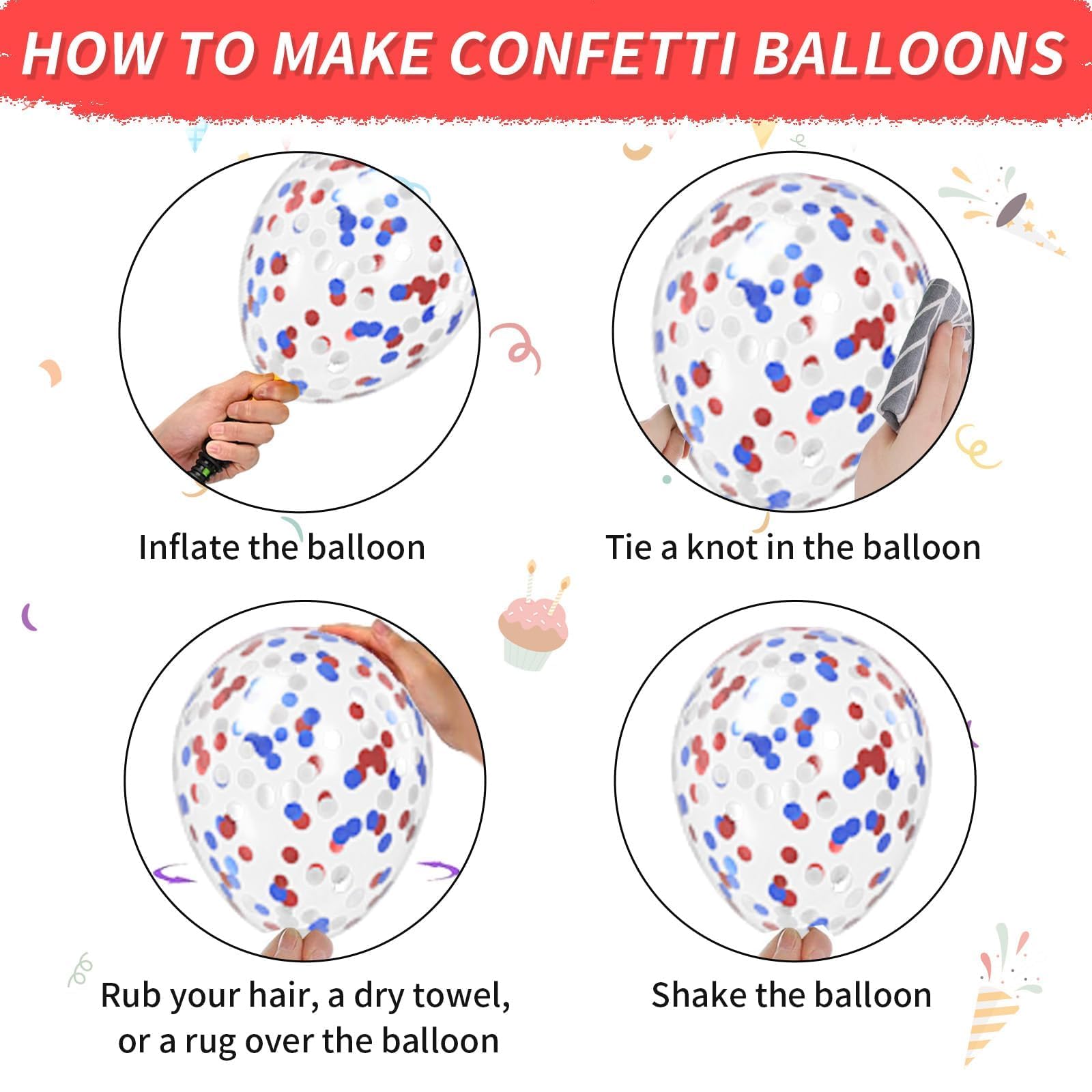 HOW TO MAKE CONFETTI BALLOONS

Inflate the balloon

Tie a knot in the balloon

Rub your hair, a dry towel, or a rug over the balloon

Shake the balloon