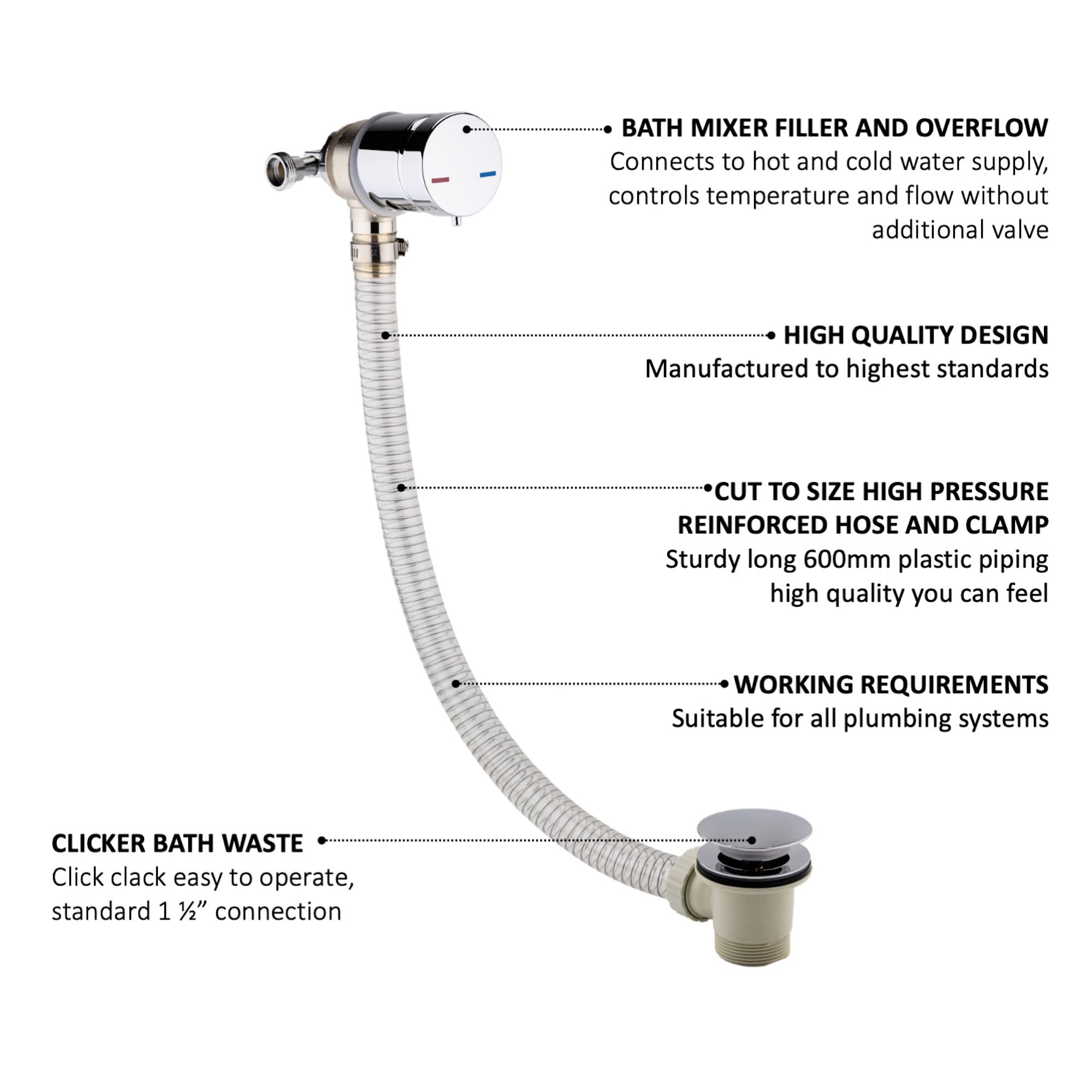 BATH MIXER FILLER AND OVERFLOW
Connects to hot and cold water supply, controls temperature and flow without additional valve

HIGH QUALITY DESIGN
Manufactured to highest standards

CUT TO SIZE HIGH PRESSURE REINFORCED HOSE AND CLAMP
Sturdy long 600mm plastic piping high quality you can feel

WORKING REQUIREMENTS
Suitable for all plumbing systems

CLICKER BATH WASTE
Click clack easy to operate, standard 1 ½” connection