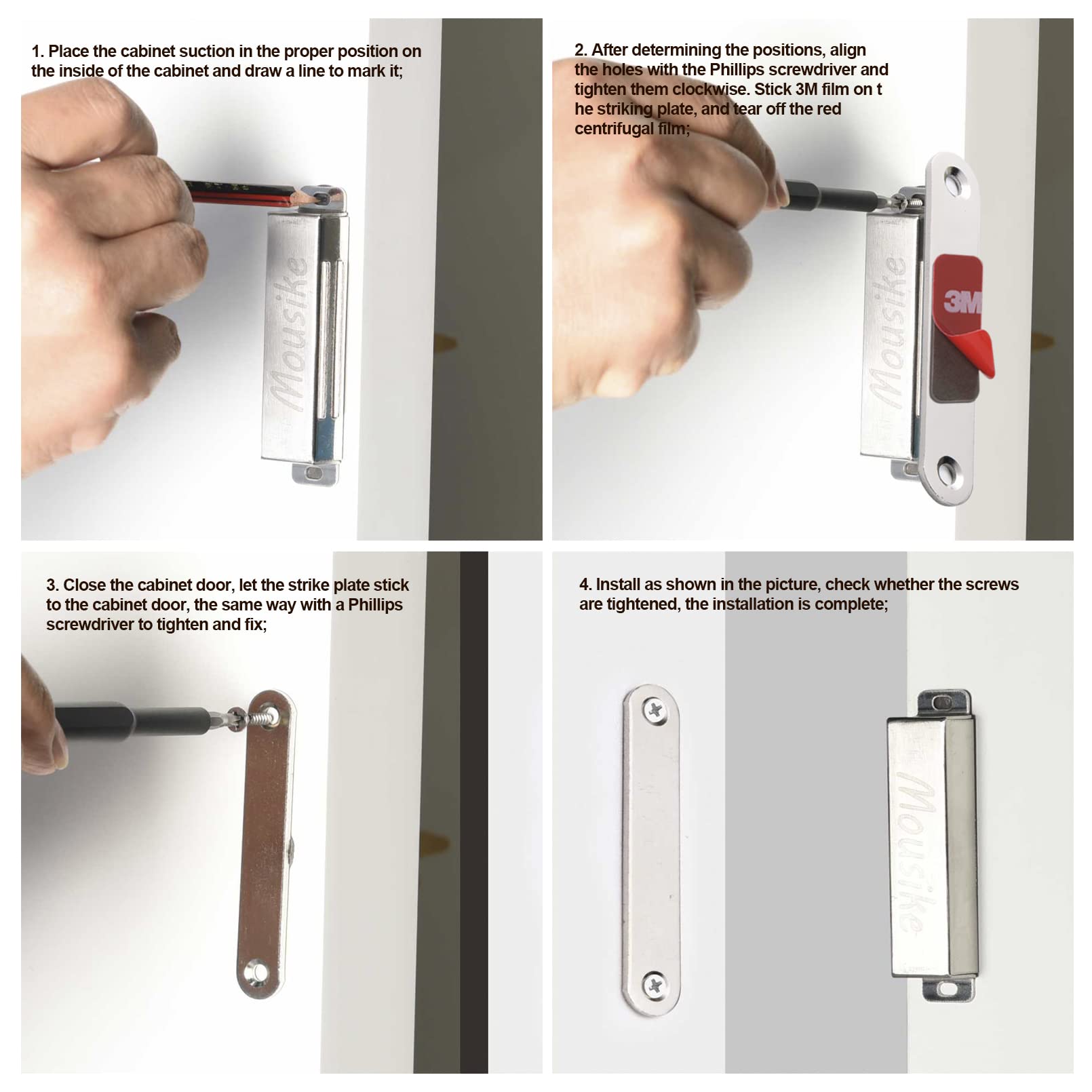 1. Place the cabinet suction in the proper position on the inside of the cabinet and draw a line to mark it;

Mousike

2. After determining the positions, align the holes with the Phillips screwdriver and tighten them clockwise. Stick 3M film on t he striking plate, and tear off the red centrifugal film;

Mousike

3M

3. Close the cabinet door, let the strike plate stick to the cabinet door, the same way with a Phillips screwdriver to tighten and fix;

4. Install as shown in the picture, check whether the screws are tightened, the installation is complete;

Mousike