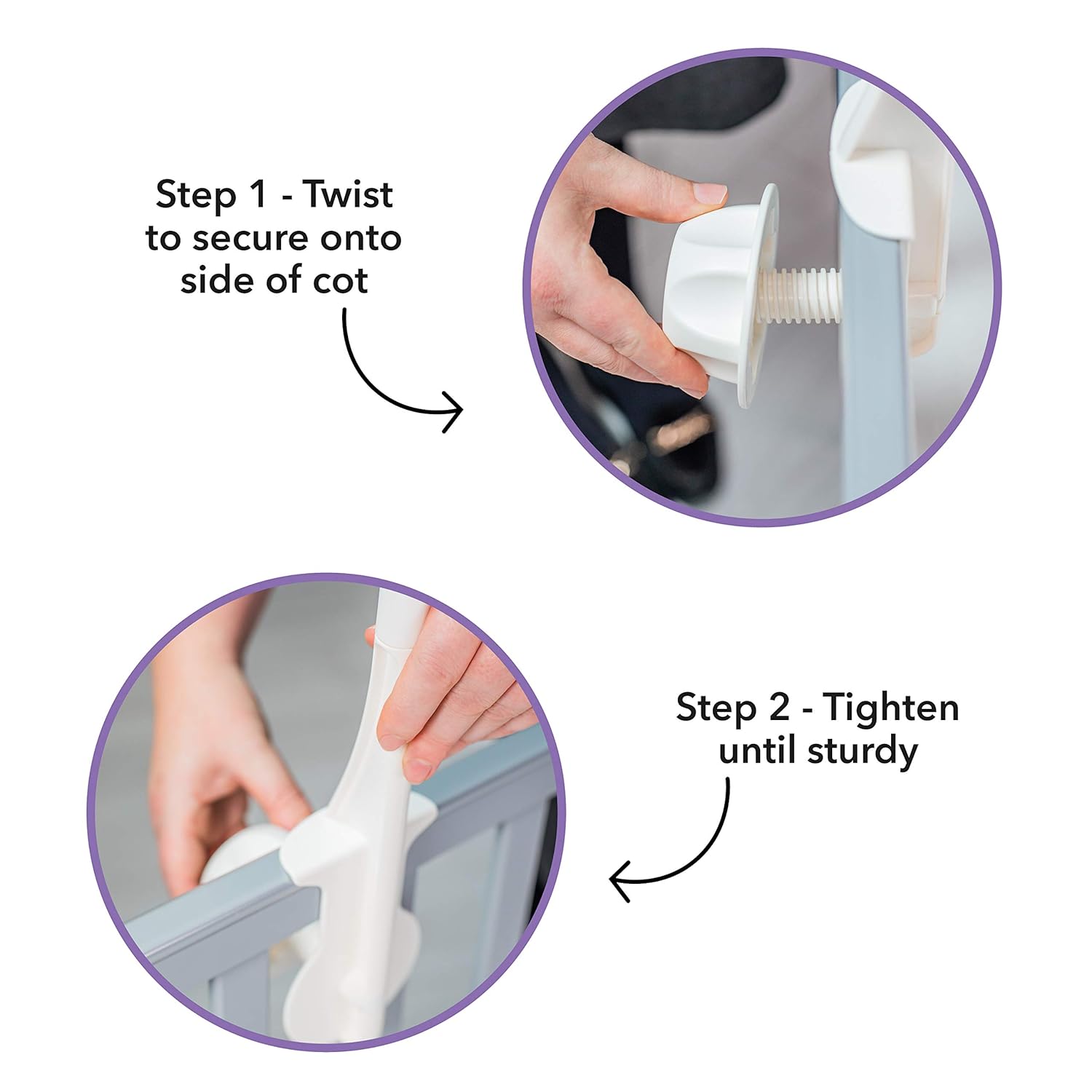 Step 1 - Twist to secure onto side of cot

Step 2 - Tighten until sturdy