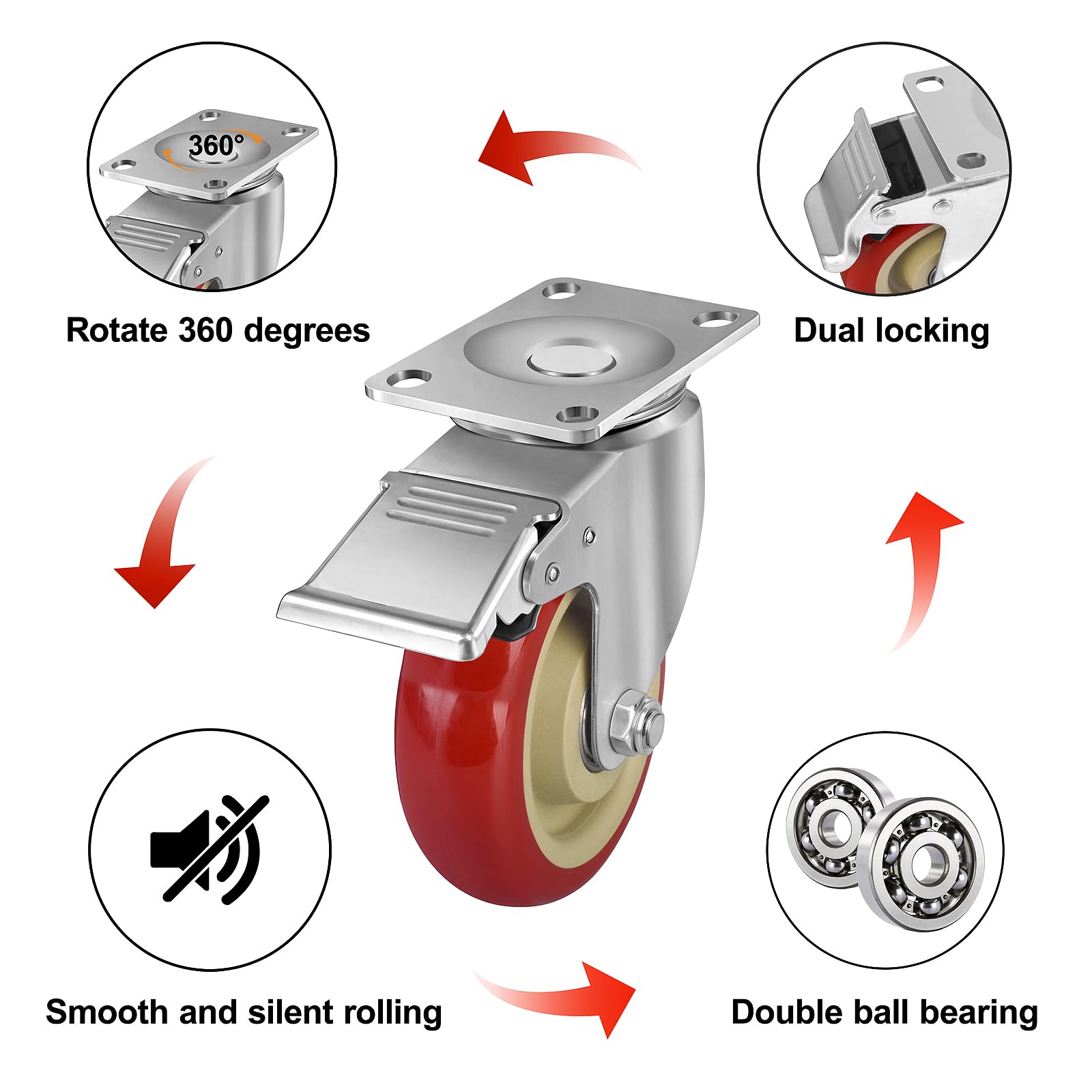 360°

Rotate 360 degrees

Dual locking

Smooth and silent rolling

Double ball bearing