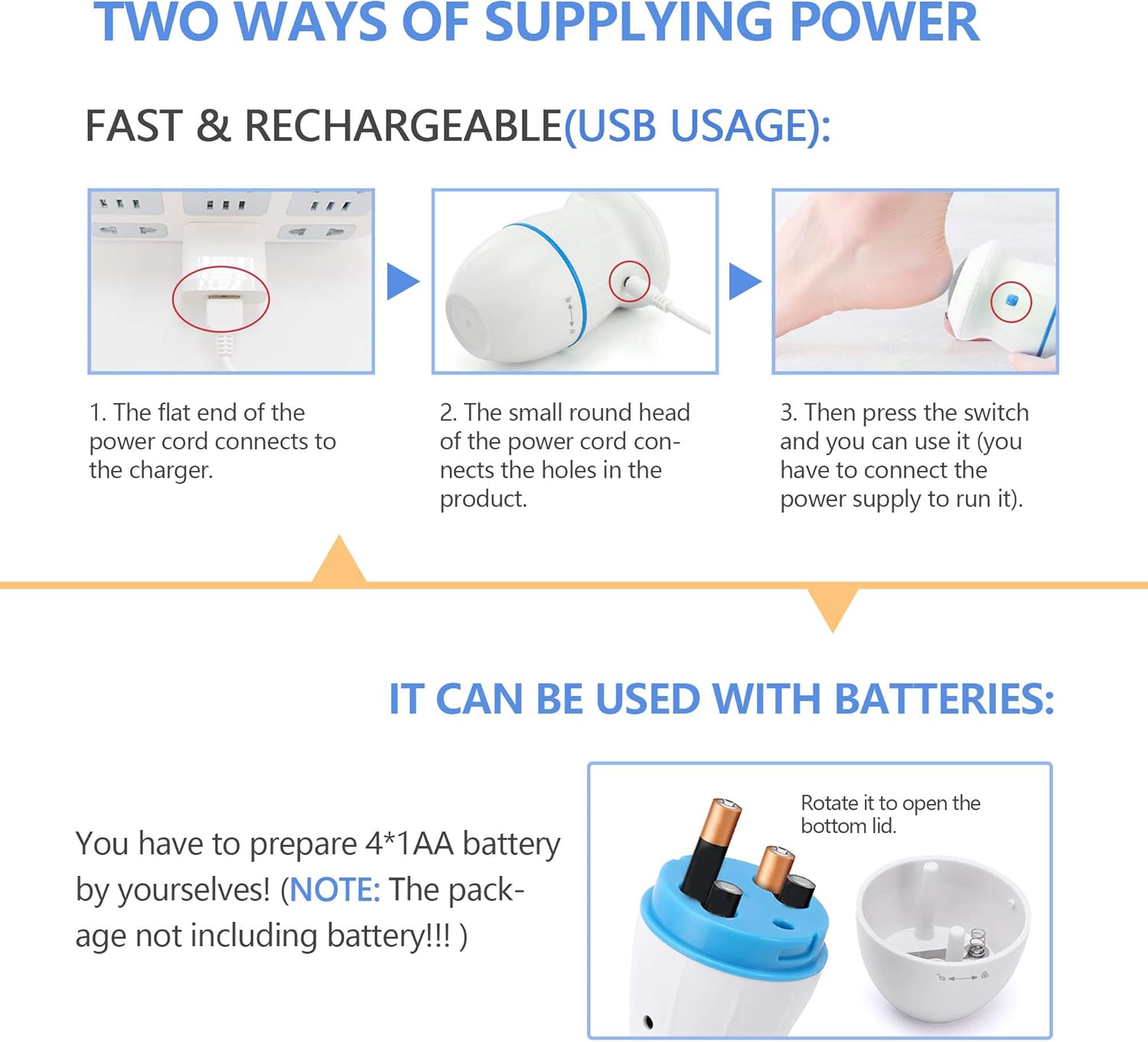 TWO WAYS OF SUPPLYING POWER

FAST & RECHARGEABLE(USB USAGE):

1. The flat end of the power cord connects to the charger.

2. The small round head of the power cord connects the holes in the product.

3. Then press the switch and you can use it (you have to connect the power supply to run it).

IT CAN BE USED WITH BATTERIES:

You have to prepare 4*1AA battery by yourselves! (NOTE: The package not including battery!!! )

Rotate it to open the bottom lid.