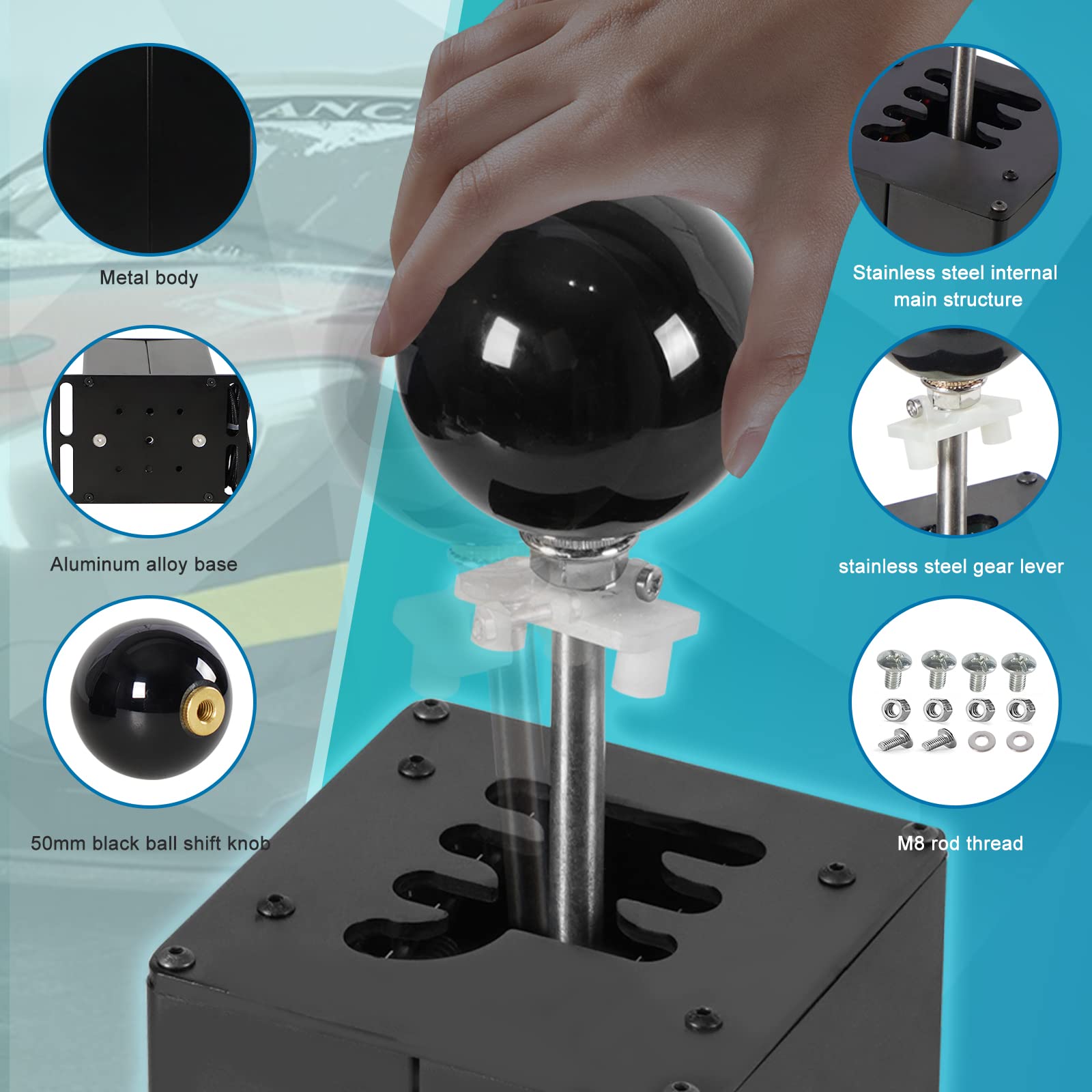 Metal body

Aluminum alloy base

50mm black ball shift knob

Stainless steel internal main structure

stainless steel gear lever

M8 rod thread