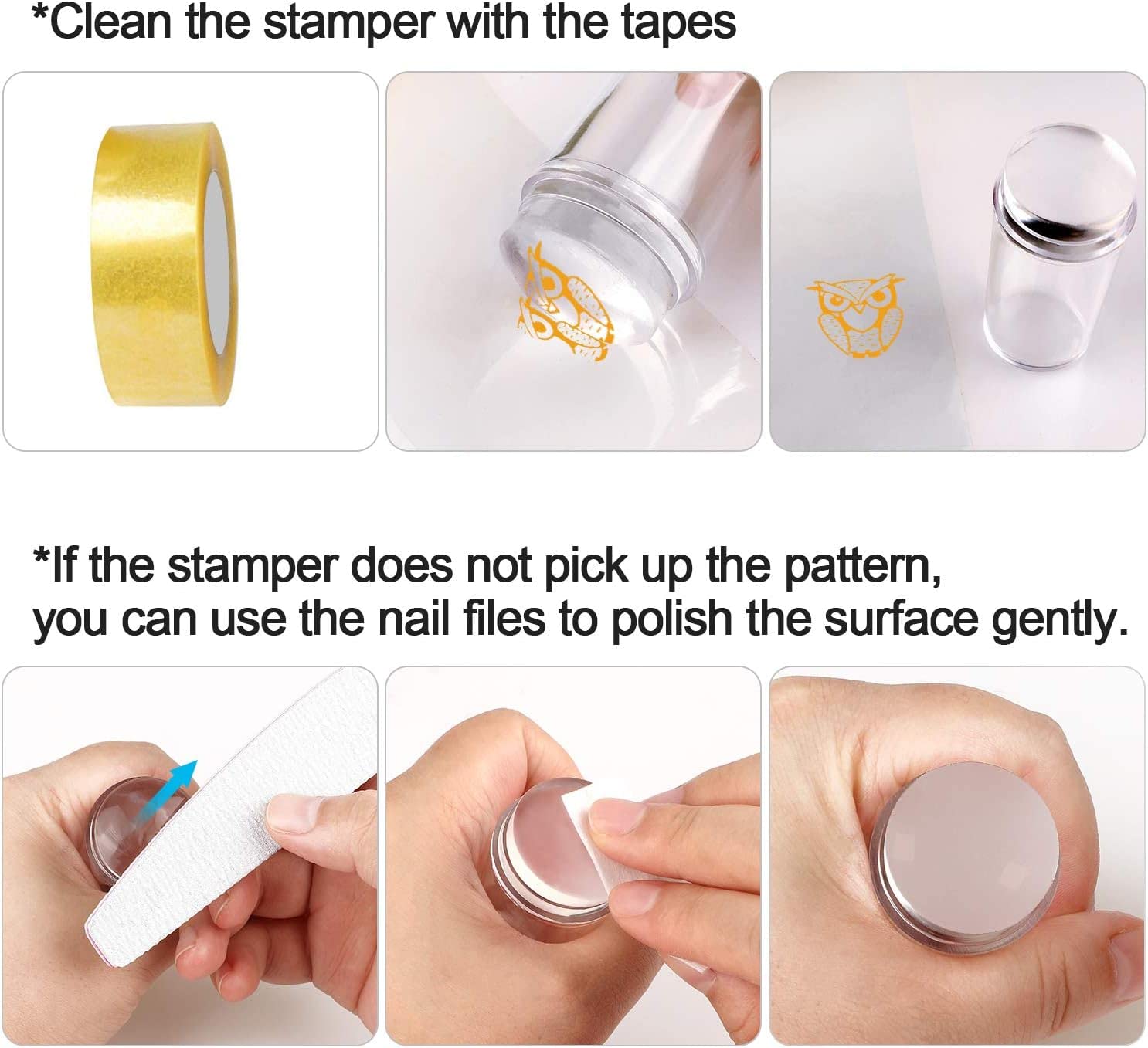 *Clean the stamper with the tapes

*If the stamper does not pick up the pattern, you can use the nail files to polish the surface gently.