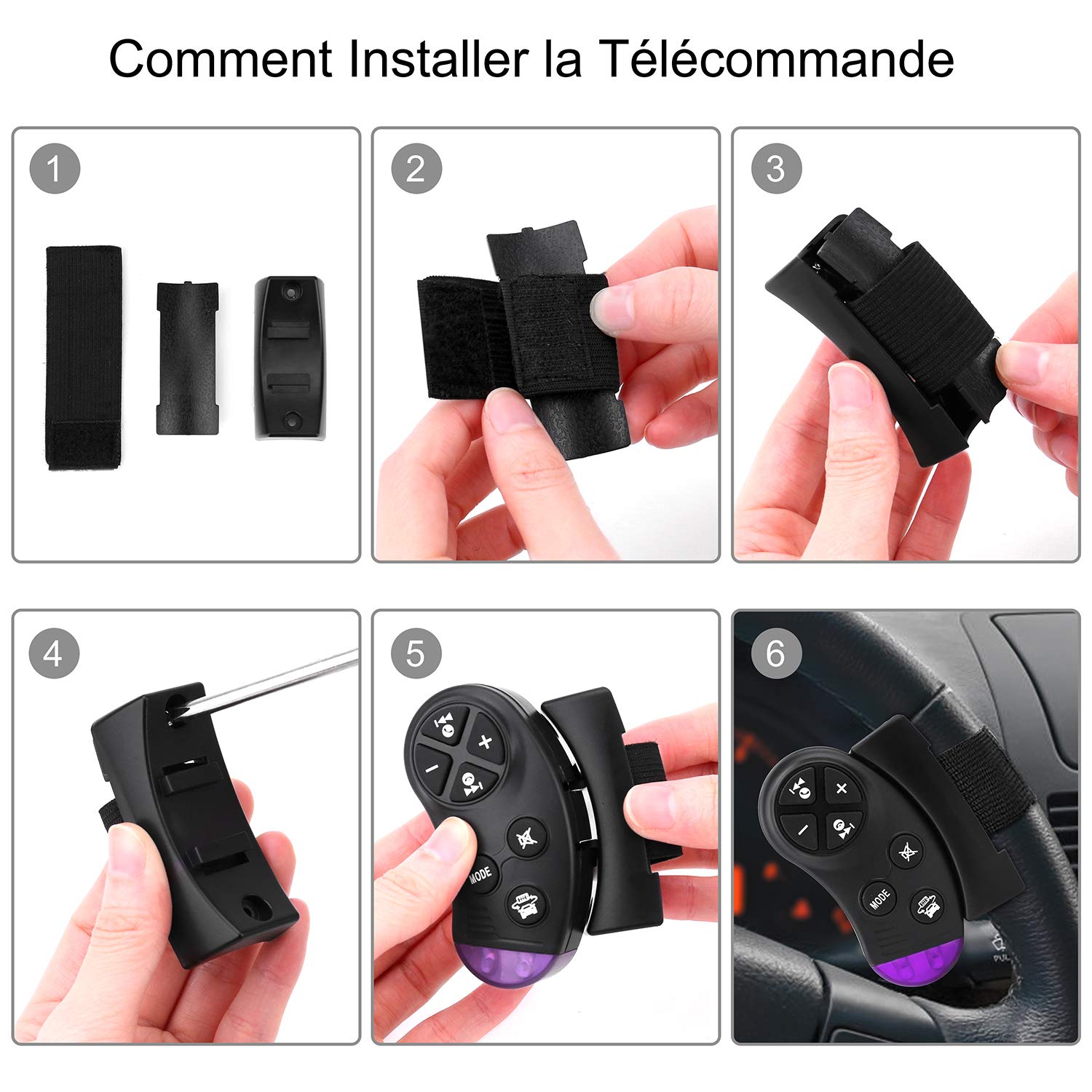 Comment Installer la Télécommande

1

2

3

4

5

+

−

MODE

6

+

−

MODE