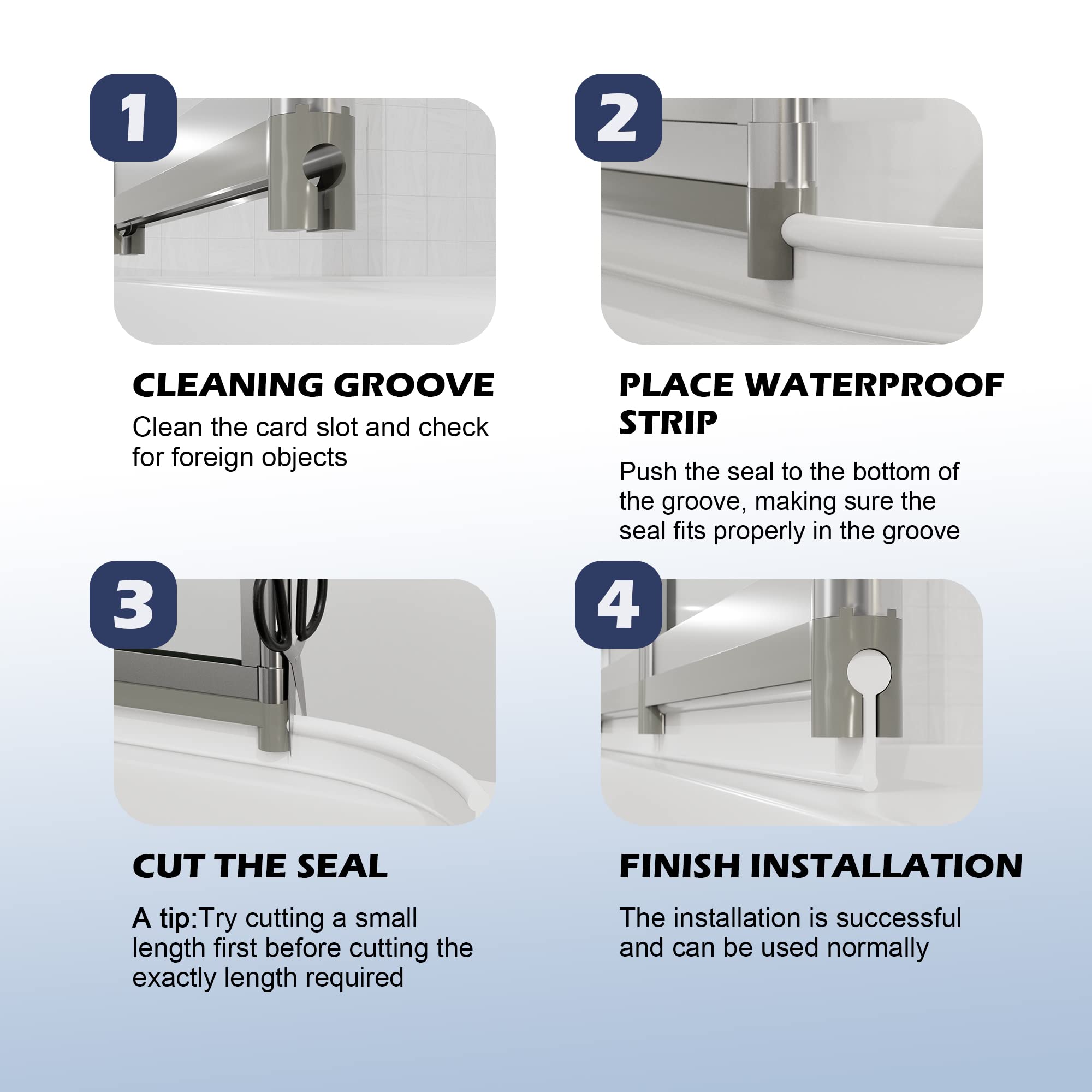 1

CLEANING GROOVE

Clean the card slot and check for foreign objects

2

PLACE WATERPROOF STRIP

Push the seal to the bottom of the groove, making sure the seal fits properly in the groove

3

CUT THE SEAL

A tip:Try cutting a small length first before cutting the exactly length required

4

FINISH INSTALLATION

The installation is successful and can be used normally