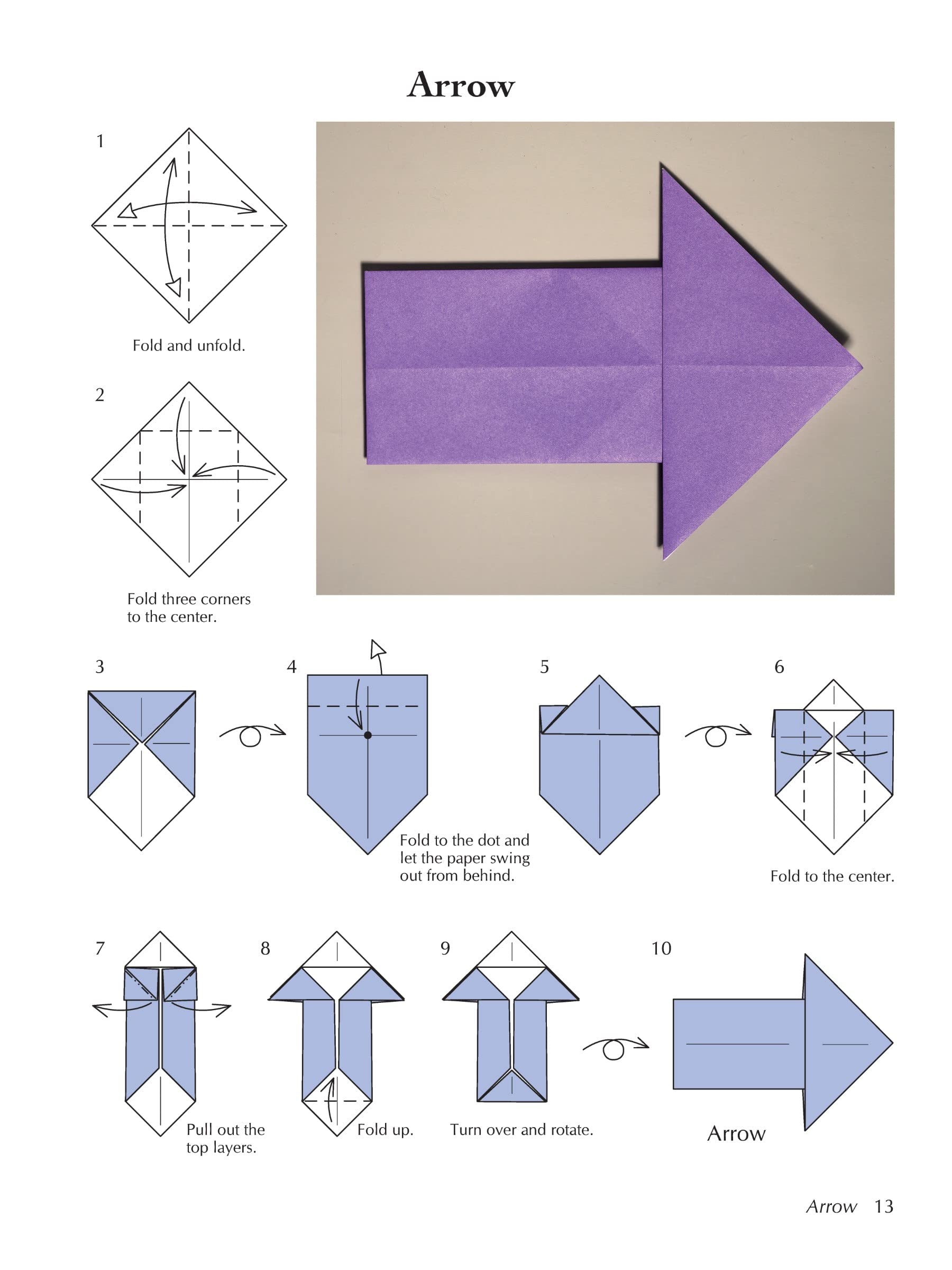 Arrow

1

Fold and unfold.

2

Fold three corners to the center.

3

4

Fold to the dot and let the paper swing out from behind.

5

6

Fold to the center.

7

Pull out the top layers.

8

Fold up.

9

Turn over and rotate.

10

Arrow

Arrow 13