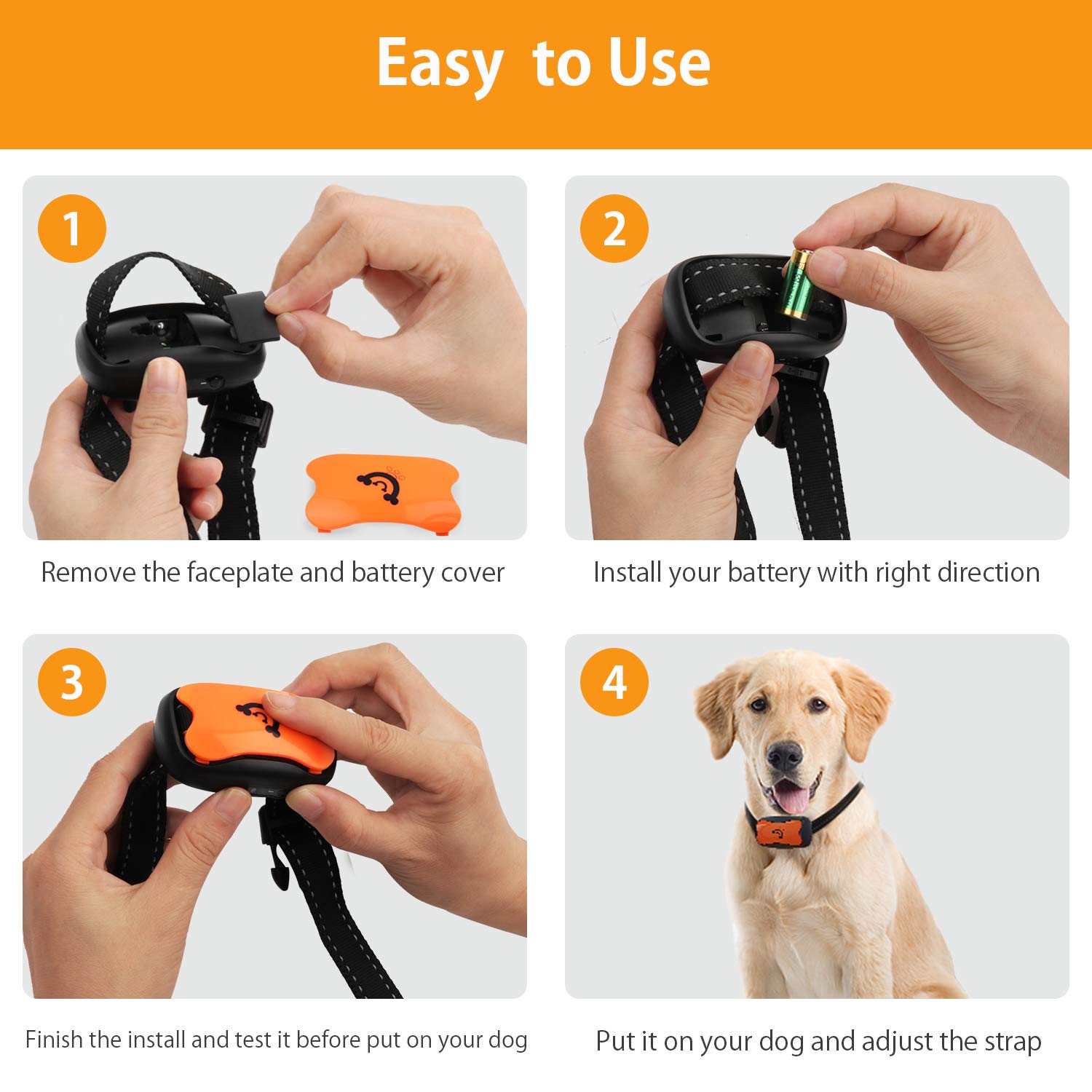 Easy to Use

1

Remove the faceplate and battery cover

2

Install your battery with right direction

3

Finish the install and test it before put on your dog

4

Put it on your dog and adjust the strap