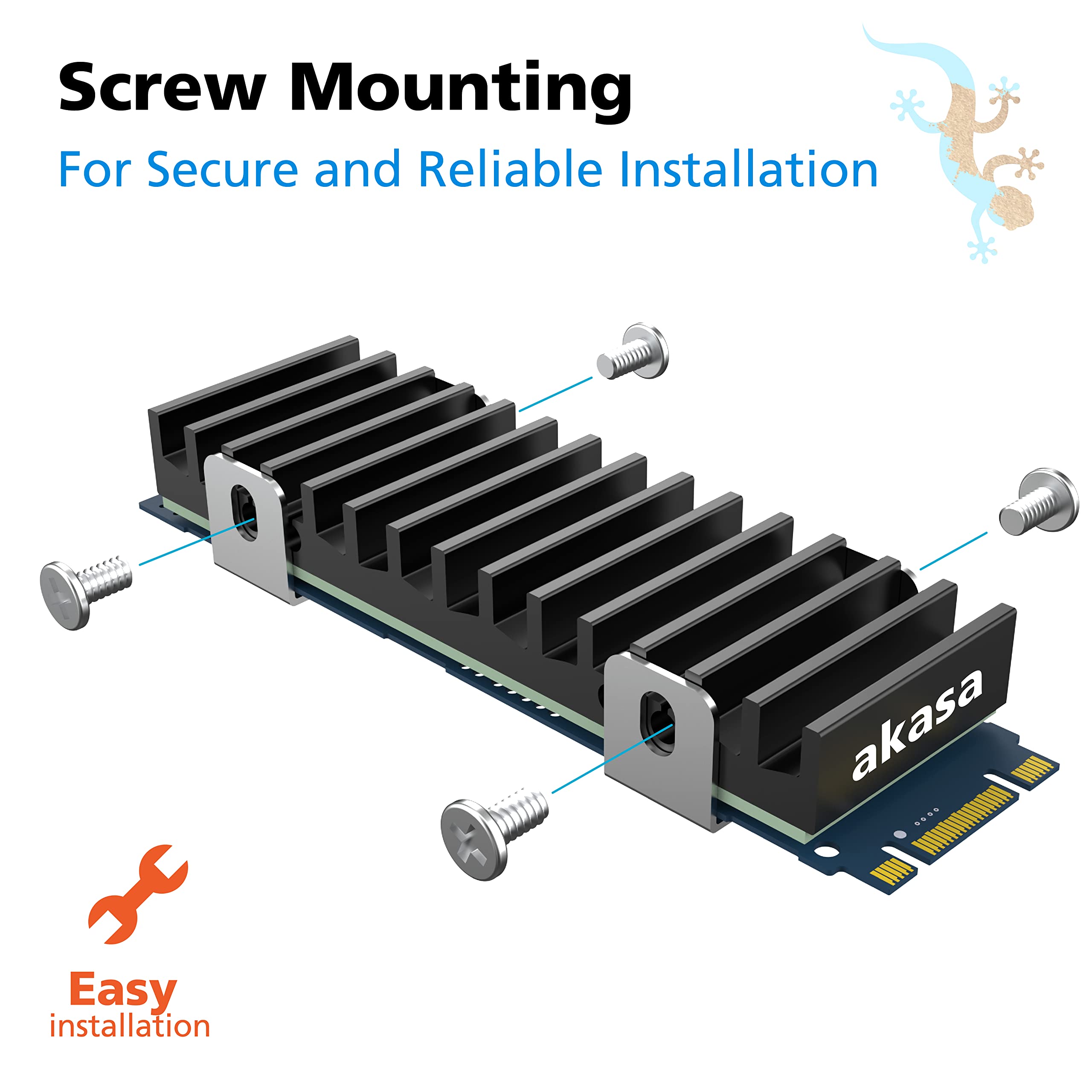 Screw Mounting
For Secure and Reliable Installation

akasa

Easy
installation