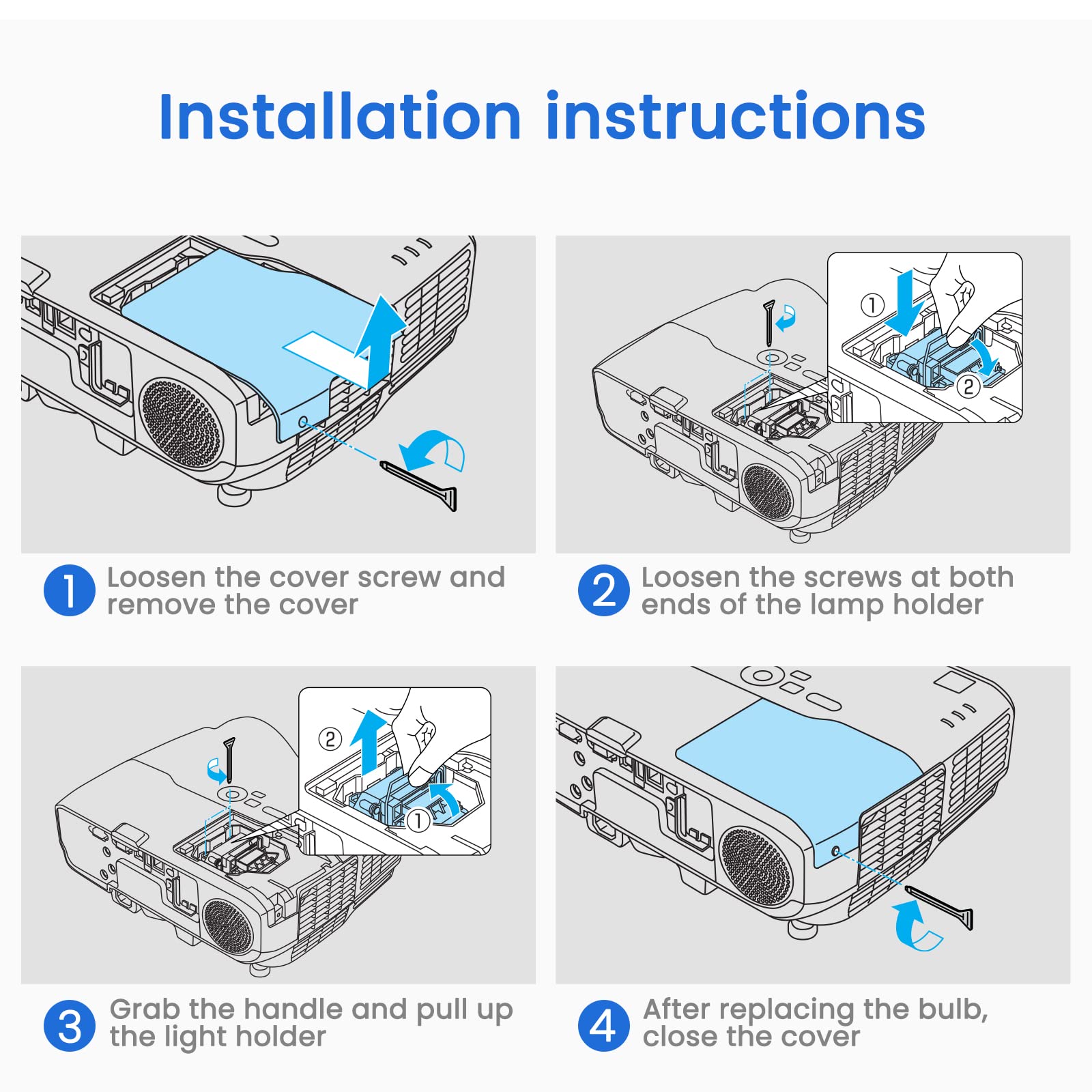 Installation instructions

①
②

1 Loosen the cover screw and remove the cover

2 Loosen the screws at both ends of the lamp holder

②
①

3 Grab the handle and pull up the light holder

4 After replacing the bulb, close the cover