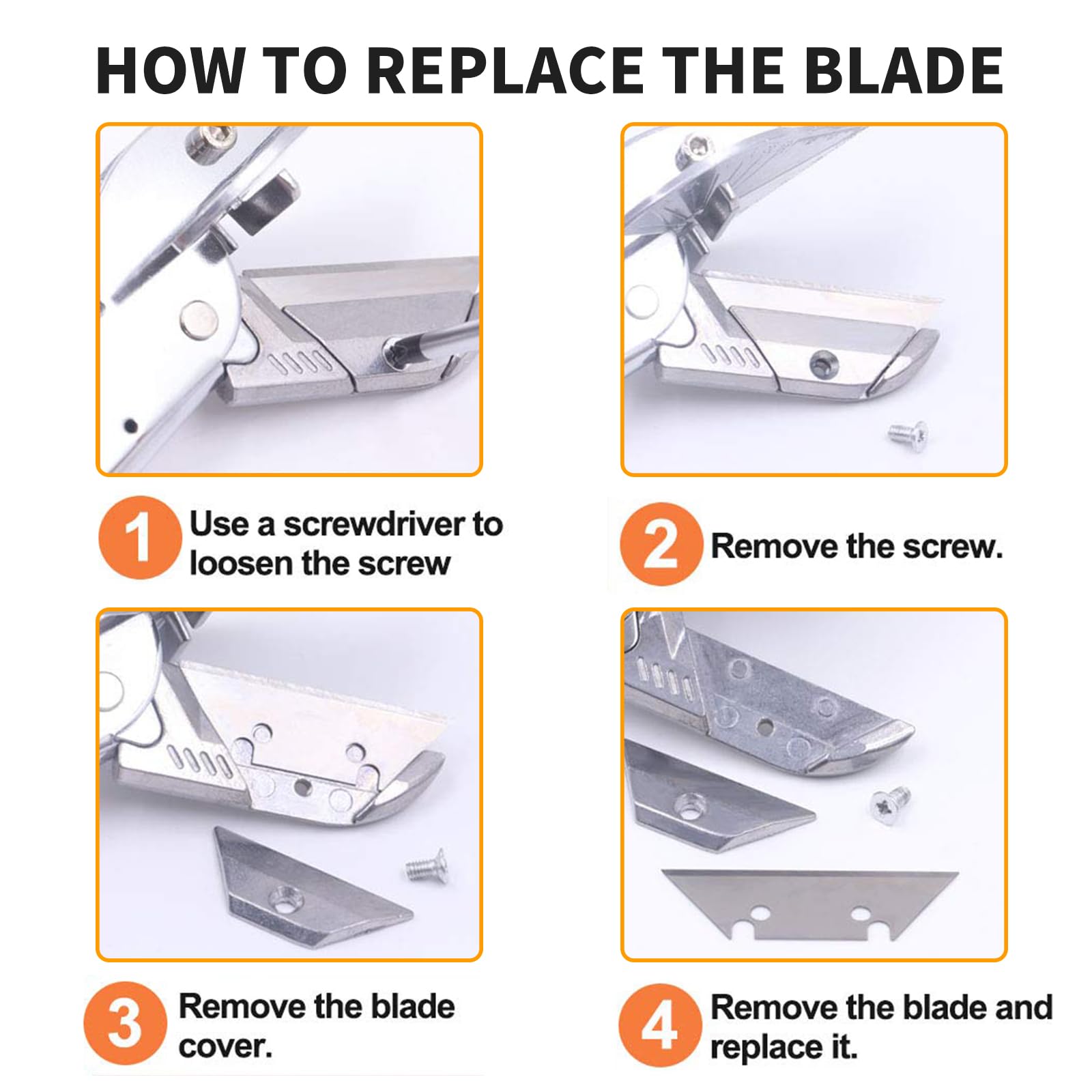 HOW TO REPLACE THE BLADE

1 Use a screwdriver to loosen the screw

2 Remove the screw.

3 Remove the blade cover.

4 Remove the blade and replace it.