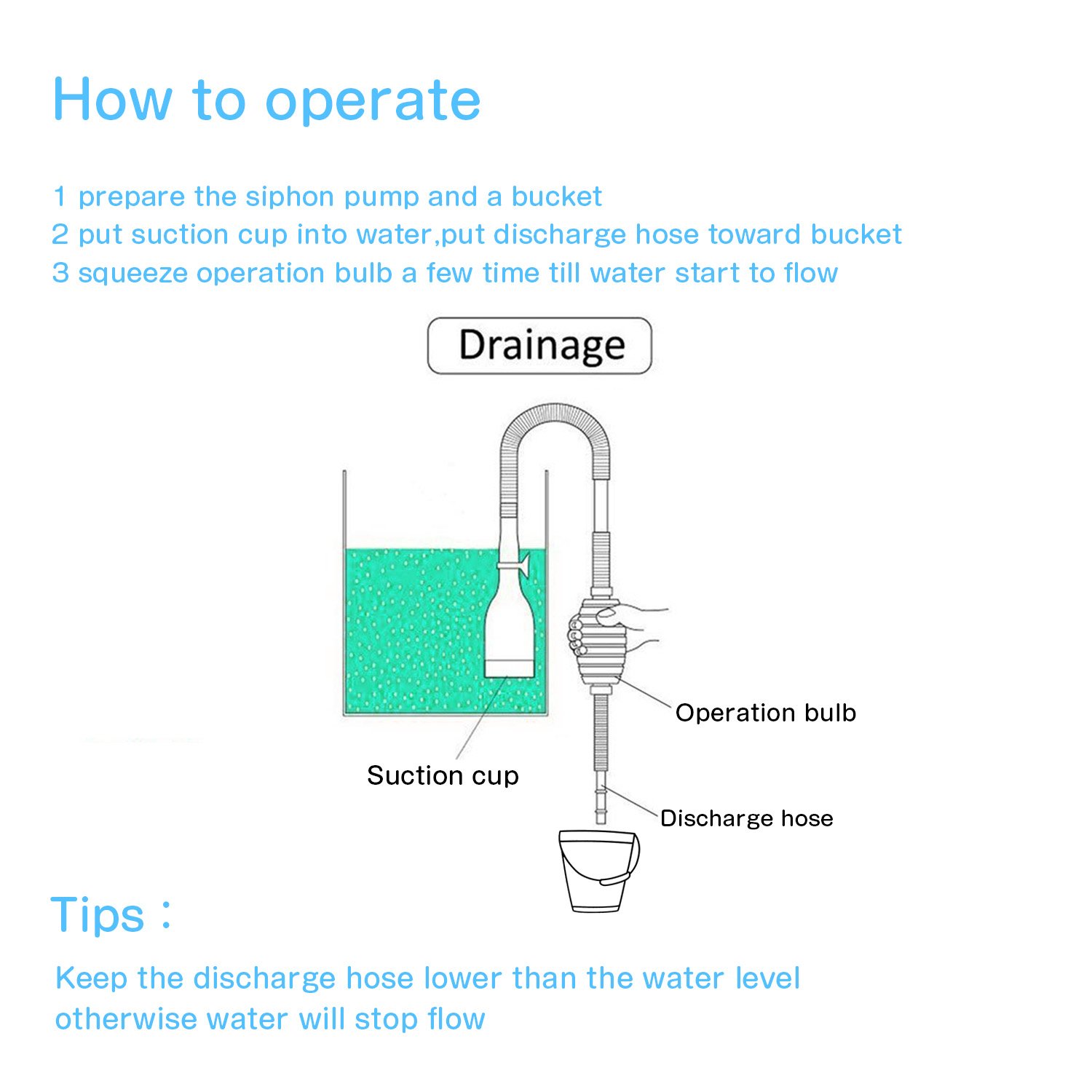 How to operate

1 prepare the siphon pump and a bucket
2 put suction cup into water,put discharge hose toward bucket
3 squeeze operation bulb a few time till water start to flow

Drainage

Operation bulb

Suction cup

Discharge hose

Tips：

Keep the discharge hose lower than the water level otherwise water will stop flow