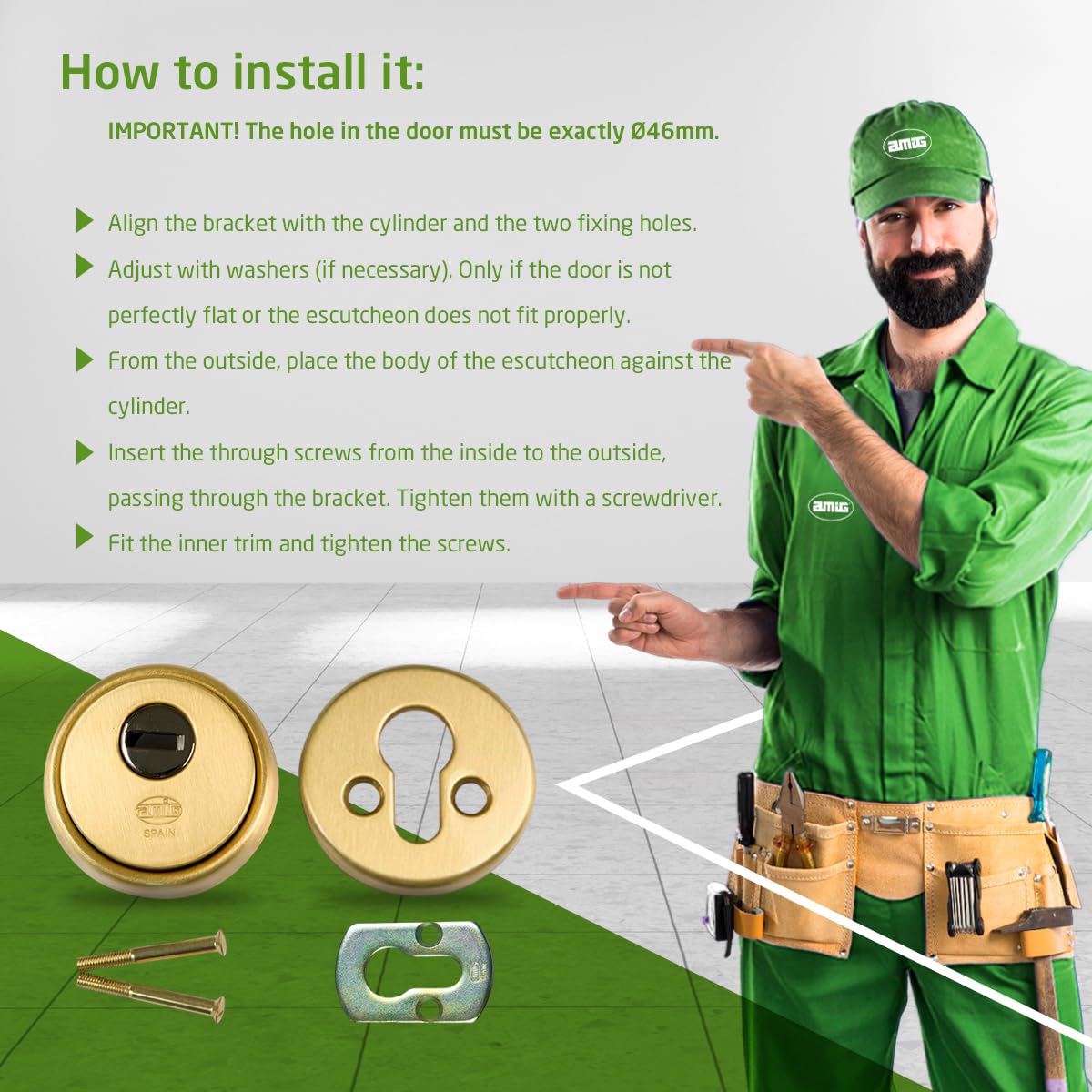 How to install it:

IMPORTANT! The hole in the door must be exactly Ø46mm.

Align the bracket with the cylinder and the two fixing holes.

Adjust with washers (if necessary). Only if the door is not perfectly flat or the escutcheon does not fit properly.

From the outside, place the body of the escutcheon against the cylinder.

Insert the through screws from the inside to the outside, passing through the bracket. Tighten them with a screwdriver.

Fit the inner trim and tighten the screws.

amig

amig

amig

SPAIN