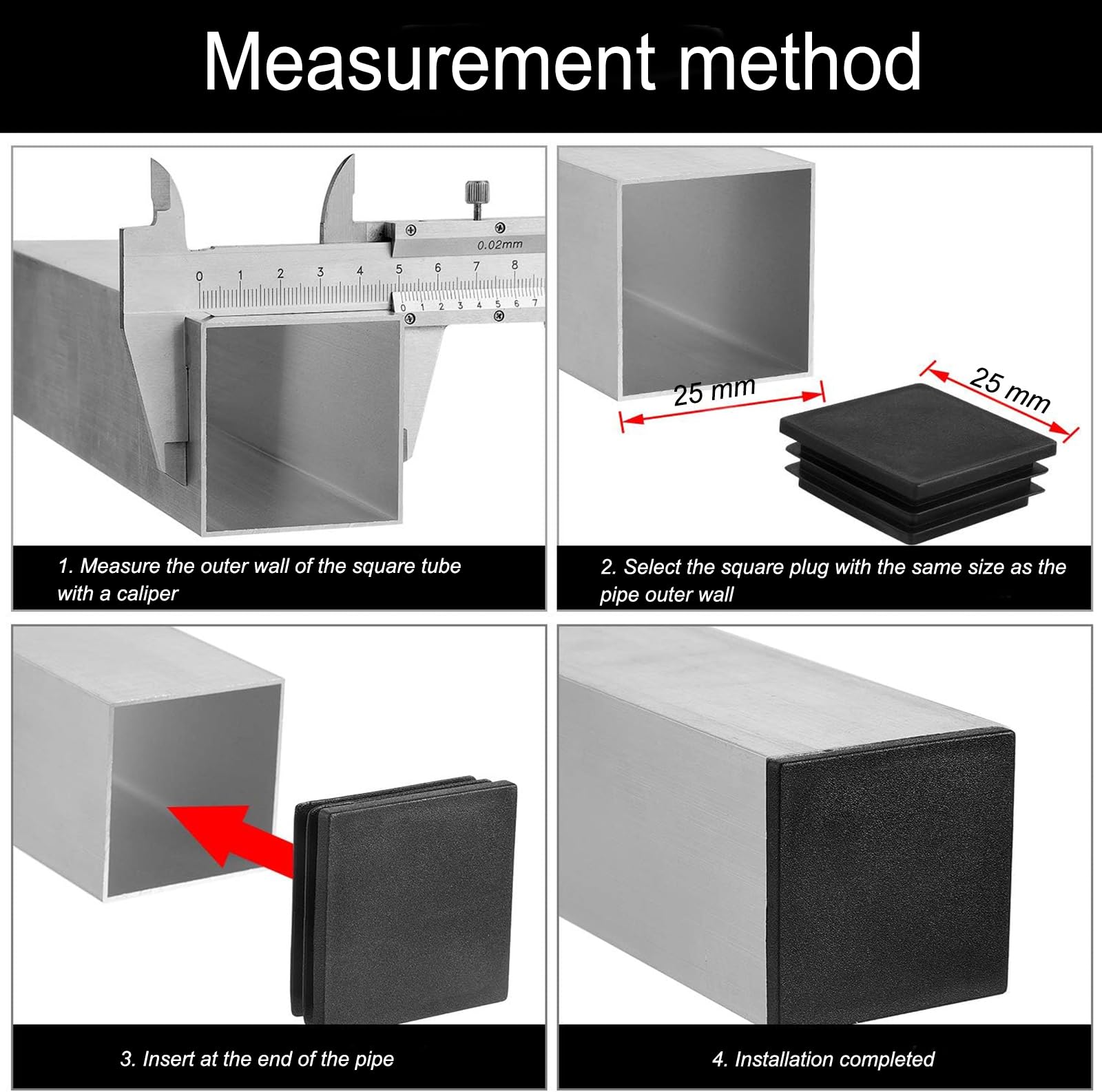 Measurement method

0.02mm

0 1 2 3 4 5 6 7 8

0 1 2 3 4 5 6 7

1. Measure the outer wall of the square tube with a caliper

25 mm

25 mm

2. Select the square plug with the same size as the pipe outer wall

3. Insert at the end of the pipe

4. Installation completed