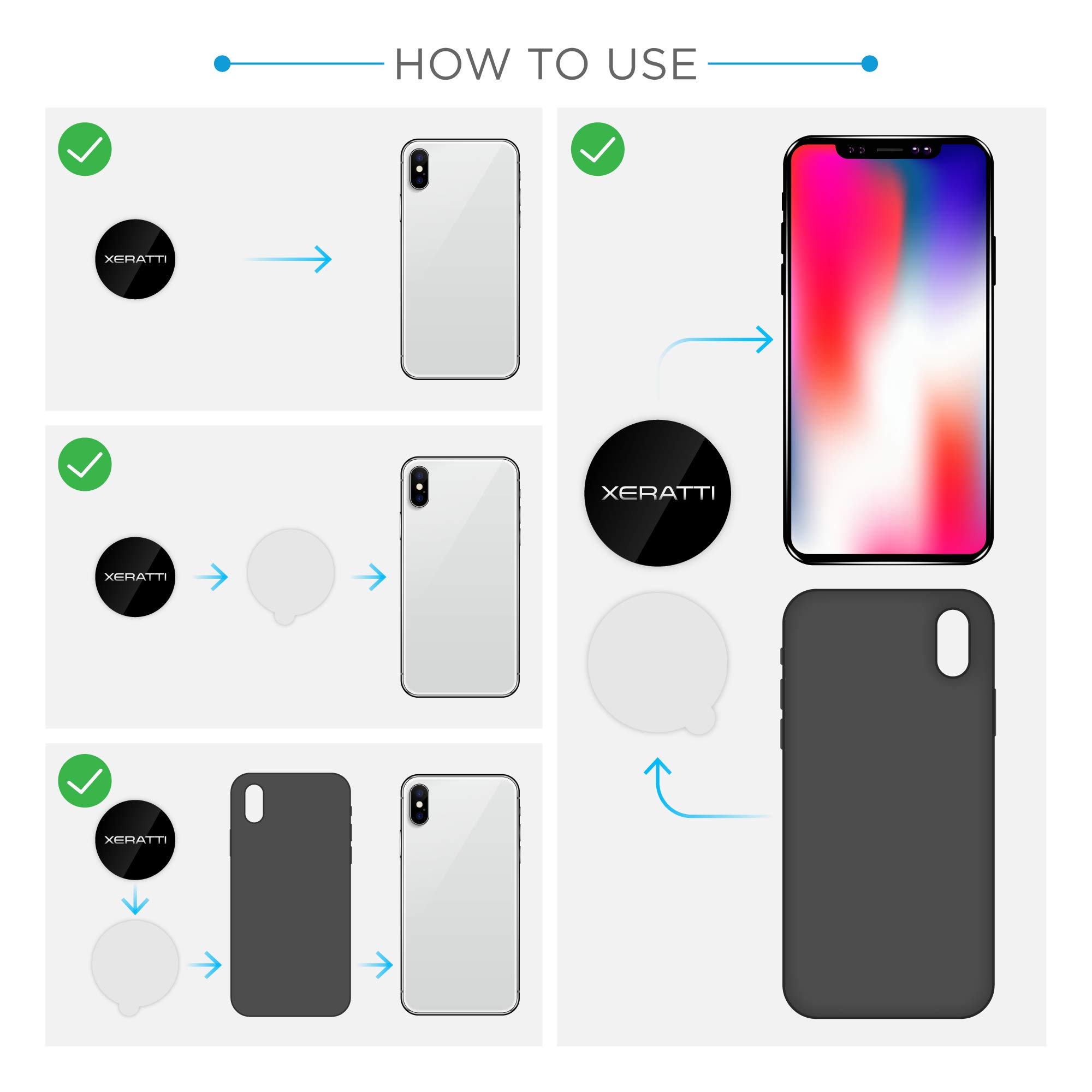 HOW TO USE

XERATTI

XERATTI

XERATTI

XERATTI