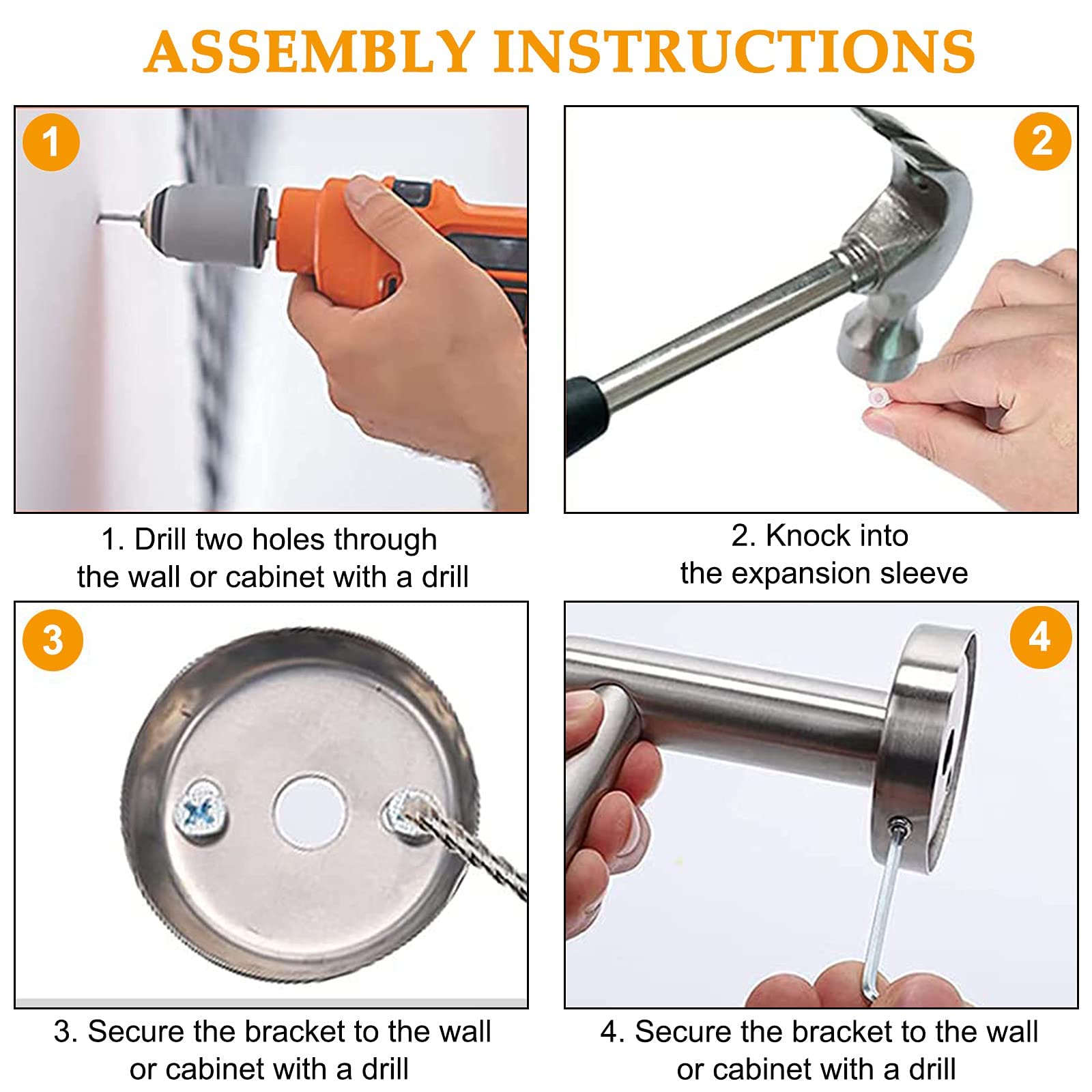 ASSEMBLY INSTRUCTIONS

1

1. Drill two holes through the wall or cabinet with a drill

2

2. Knock into the expansion sleeve

3

3. Secure the bracket to the wall or cabinet with a drill

4

4. Secure the bracket to the wall or cabinet with a drill