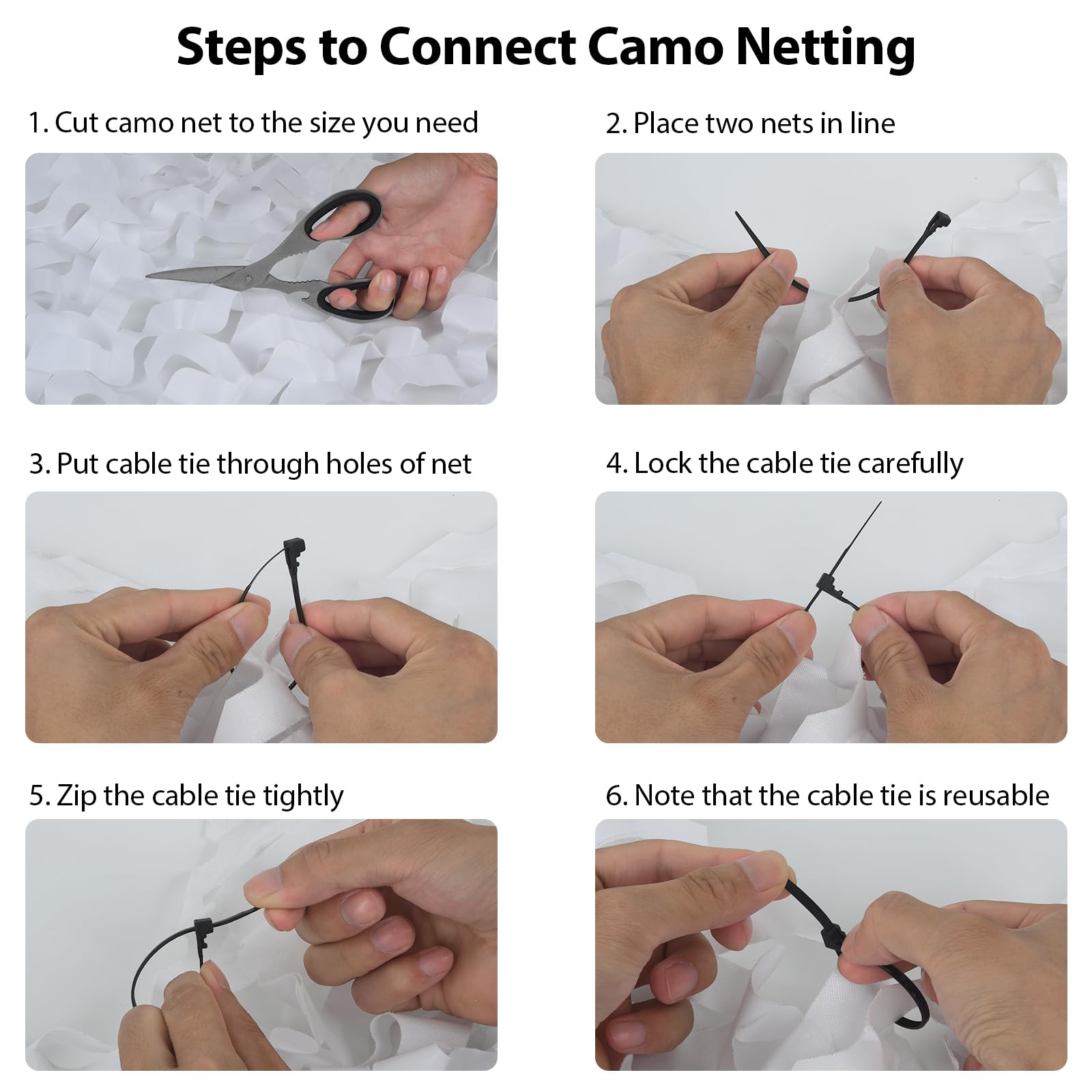 Steps to Connect Camo Netting

1. Cut camo net to the size you need

2. Place two nets in line

3. Put cable tie through holes of net

4. Lock the cable tie carefully

5. Zip the cable tie tightly

6. Note that the cable tie is reusable