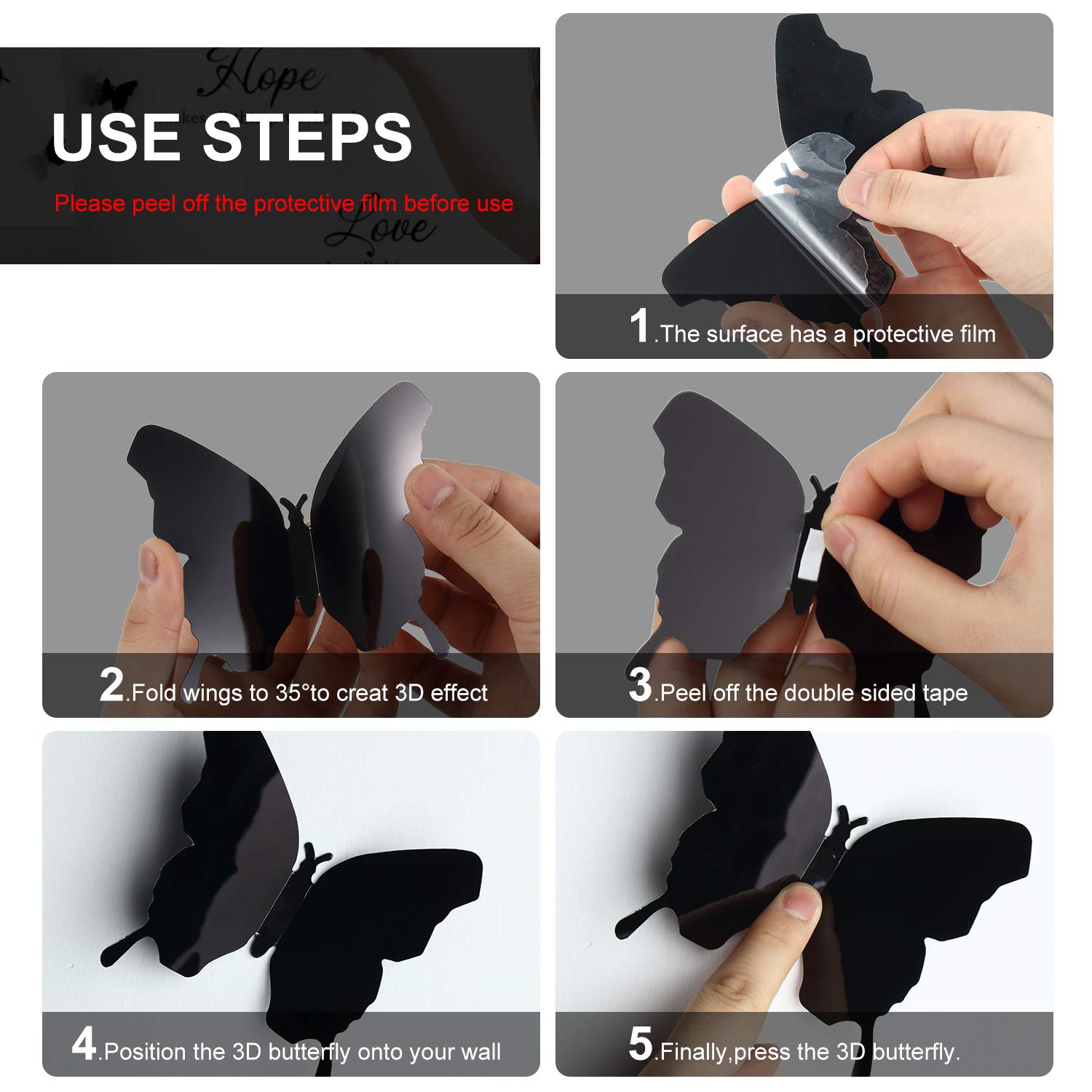 Hope

USE STEPS

Please peel off the protective film before use

Love

1.The surface has a protective film

2.Fold wings to 35°to creat 3D effect

3.Peel off the double sided tape

4.Position the 3D butterfly onto your wall

5.Finally,press the 3D butterfly.