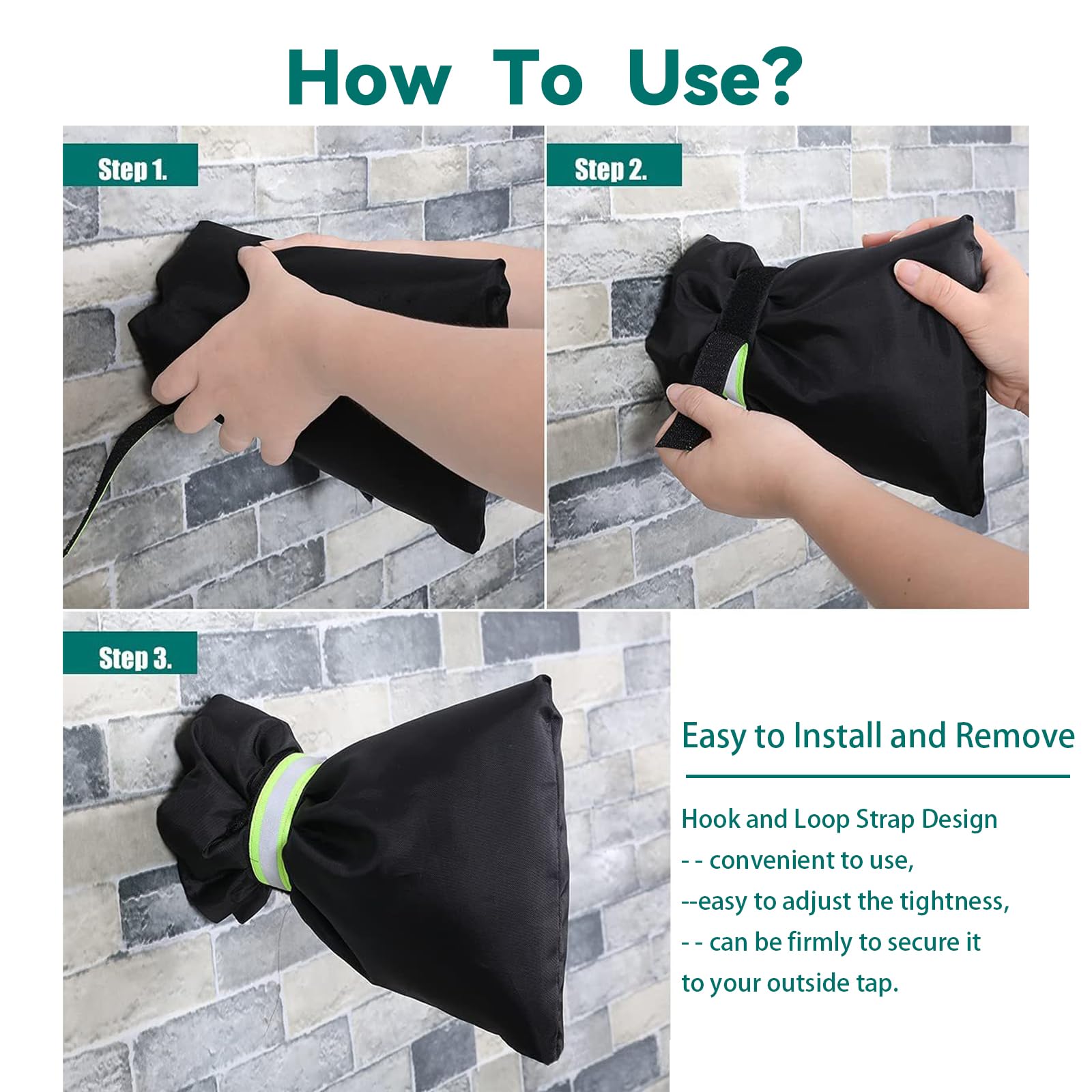 How To Use?

Step 1.

Step 2.

Step 3.

Easy to Install and Remove

Hook and Loop Strap Design
- - convenient to use,
--easy to adjust the tightness,
- - can be firmly to secure it to your outside tap.