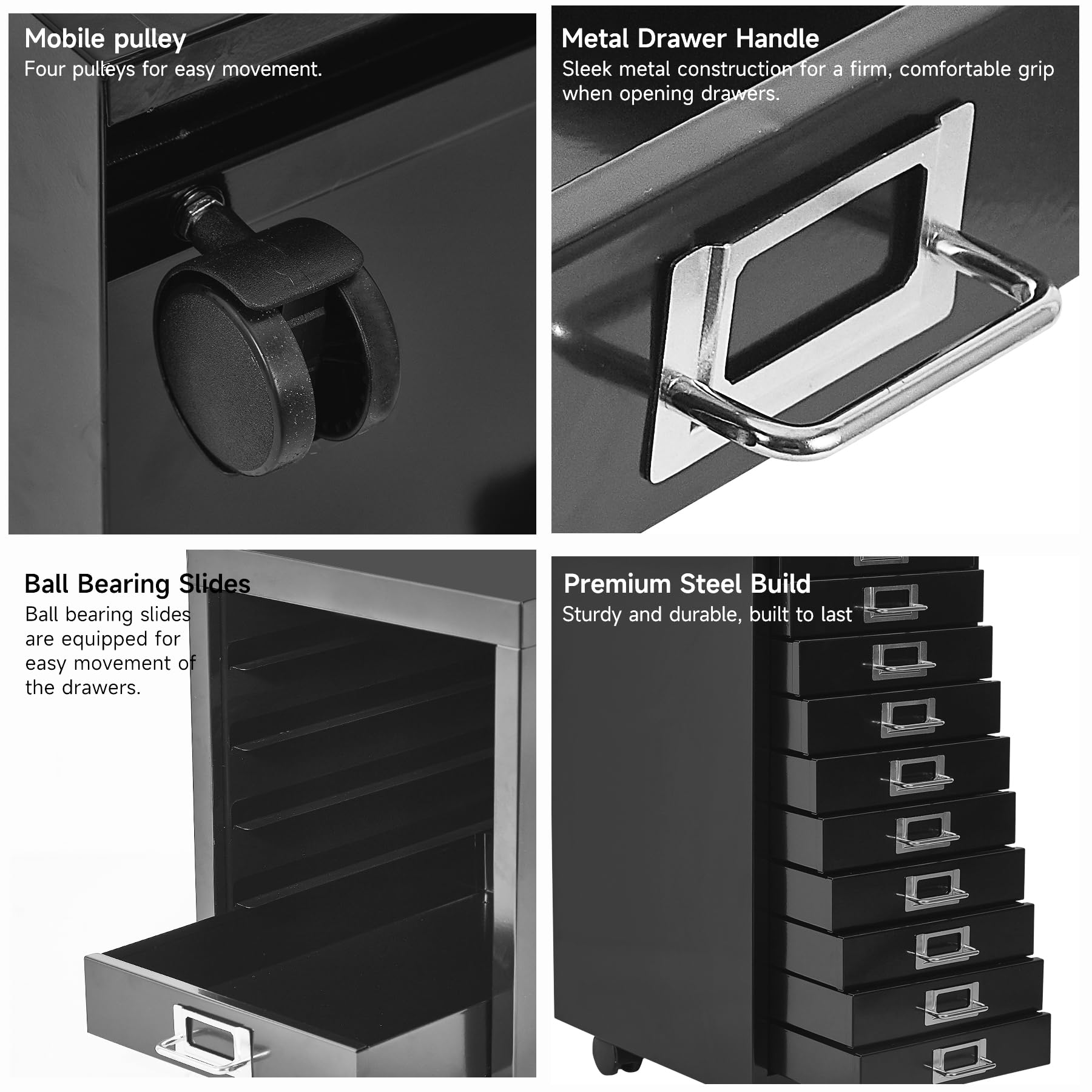 Mobile pulley
Four pulleys for easy movement.

Metal Drawer Handle
Sleek metal construction for a firm, comfortable grip when opening drawers.

Ball Bearing Slides
Ball bearing slides are equipped for easy movement of the drawers.

Premium Steel Build
Sturdy and durable, built to last