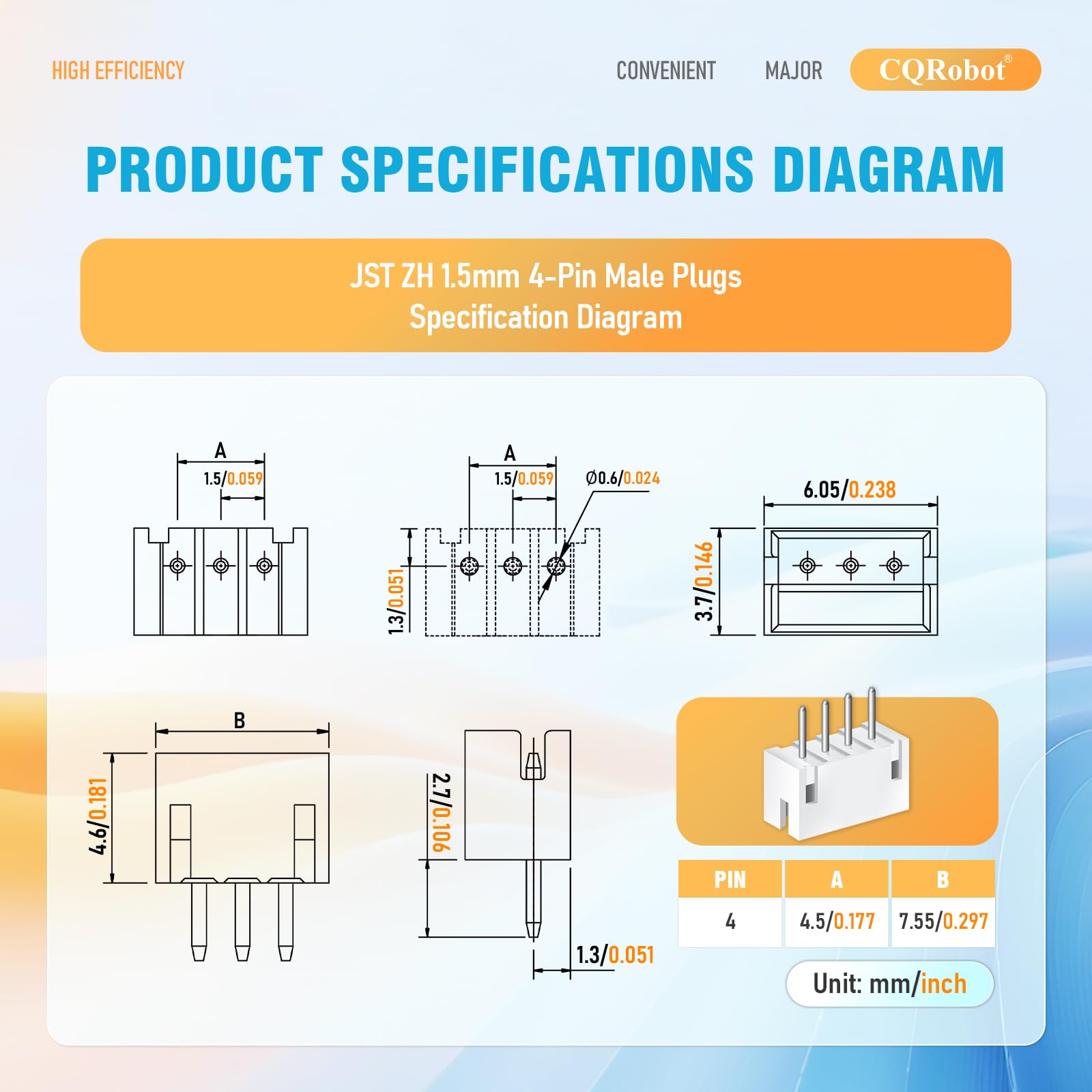 HIGH EFFICIENCY

CONVENIENT

MAJOR

CQRobot®

PRODUCT SPECIFICATIONS DIAGRAM

JST ZH 1.5mm 4-Pin Male Plugs
Specification Diagram

A

1.5/0.059

A

1.5/0.059

Ø0.6/0.024

1.3/0.051

6.05/0.238

3.7/0.146

B

4.6/0.181

2.7/0.106

1.3/0.051

| PIN | A | B |
|---|---|---|
| 4 | 4.5/0.177 | 7.55/0.297 |

Unit: mm/inch