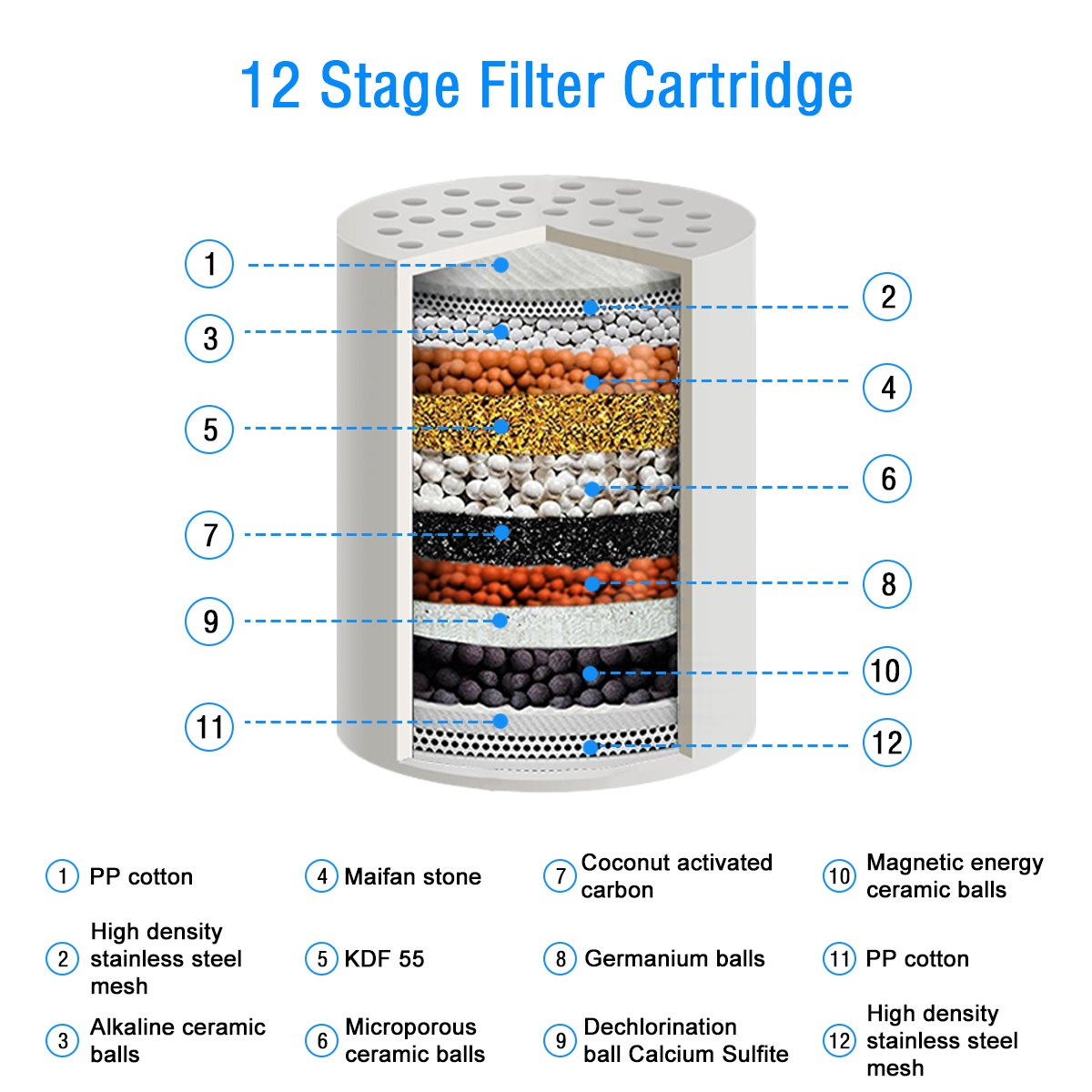 12 Stage Filter Cartridge

1
2
3
4
5
6
7
8
9
10
11
12

1 PP cotton

2 High density stainless steel mesh

3 Alkaline ceramic balls

4 Maifan stone

5 KDF 55

6 Microporous ceramic balls

7 Coconut activated carbon

8 Germanium balls

9 Dechlorination ball Calcium Sulfite

10 Magnetic energy ceramic balls

11 PP cotton

12 High density stainless steel mesh