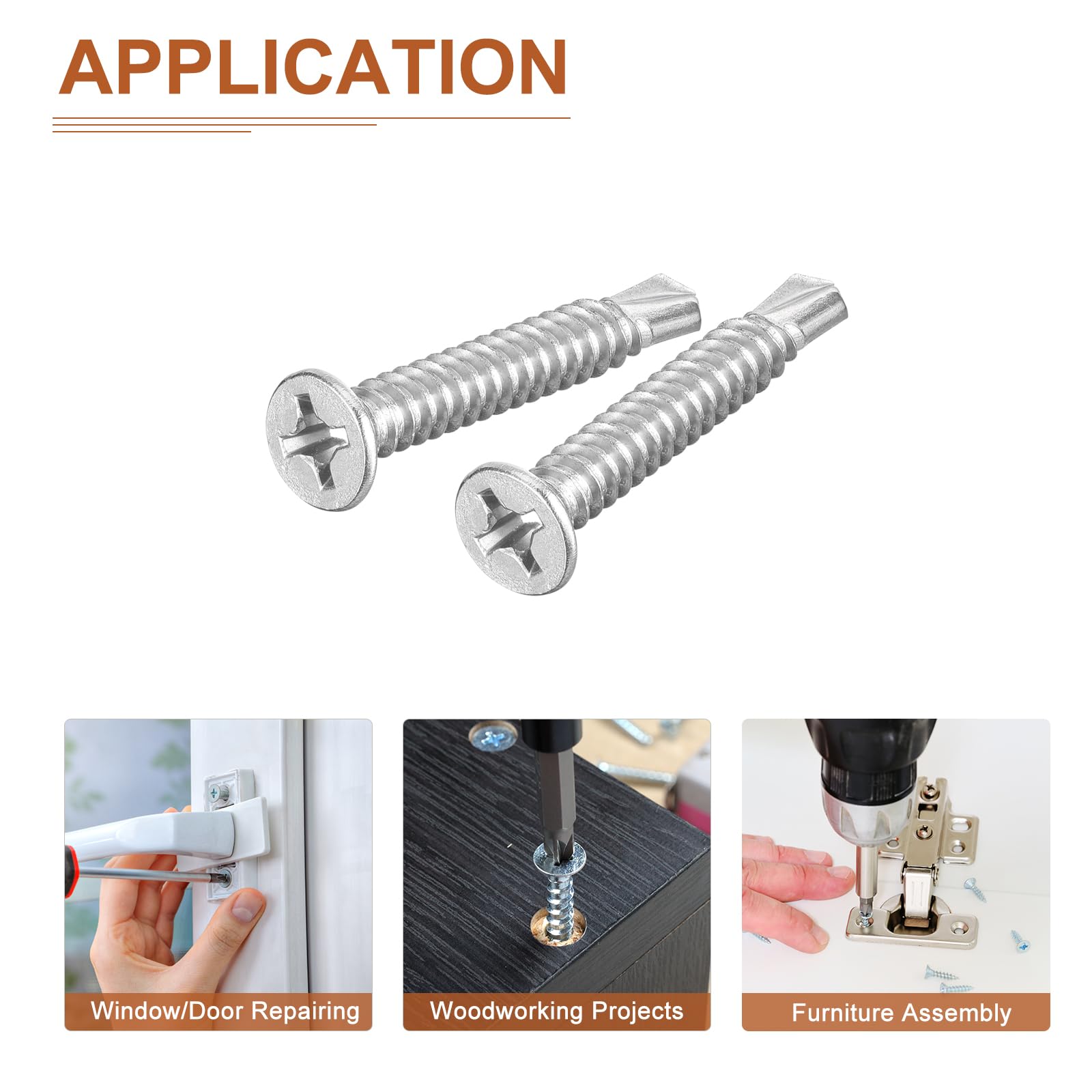 APPLICATION

Window/Door Repairing

Woodworking Projects

Furniture Assembly