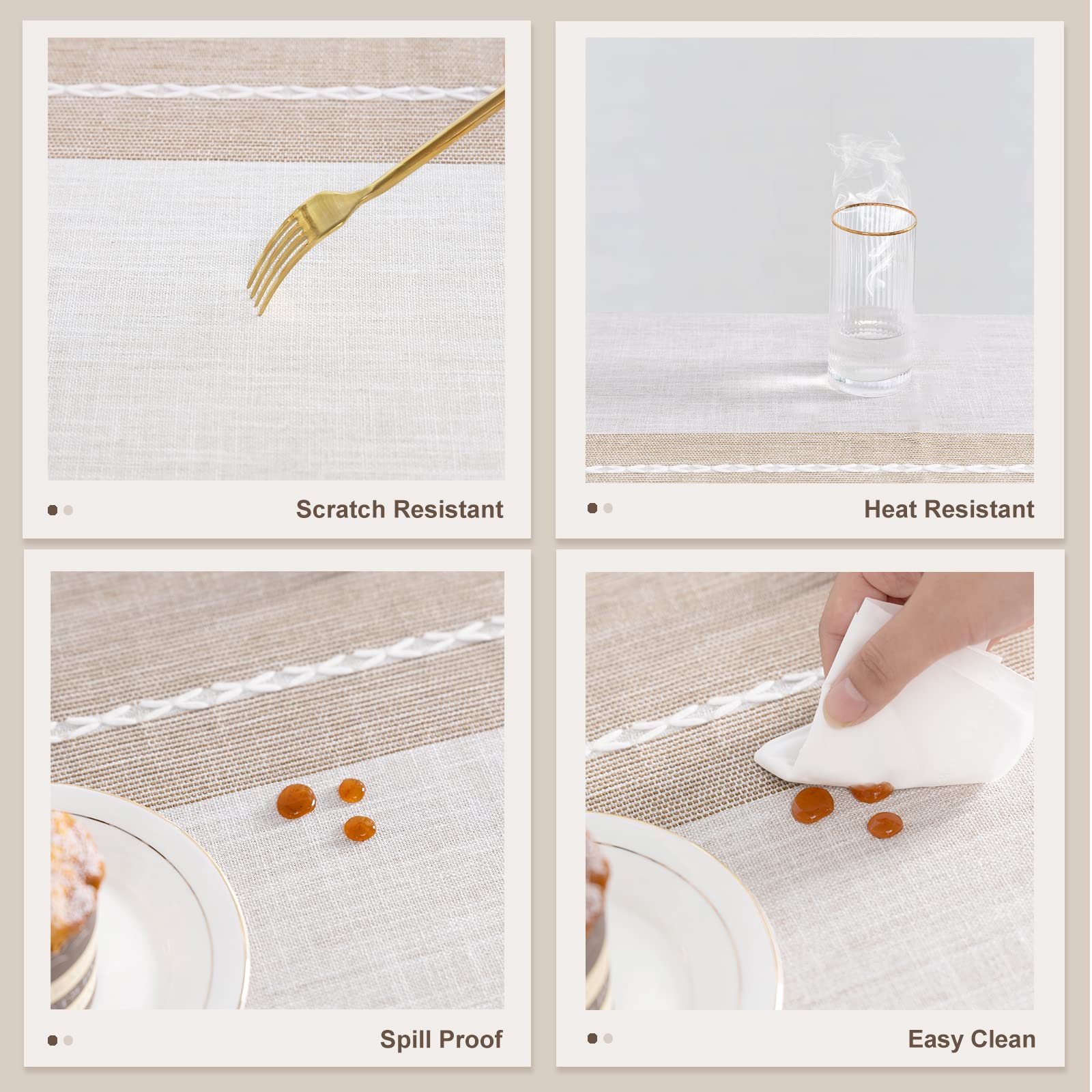 Scratch Resistant

Heat Resistant

Spill Proof

Easy Clean