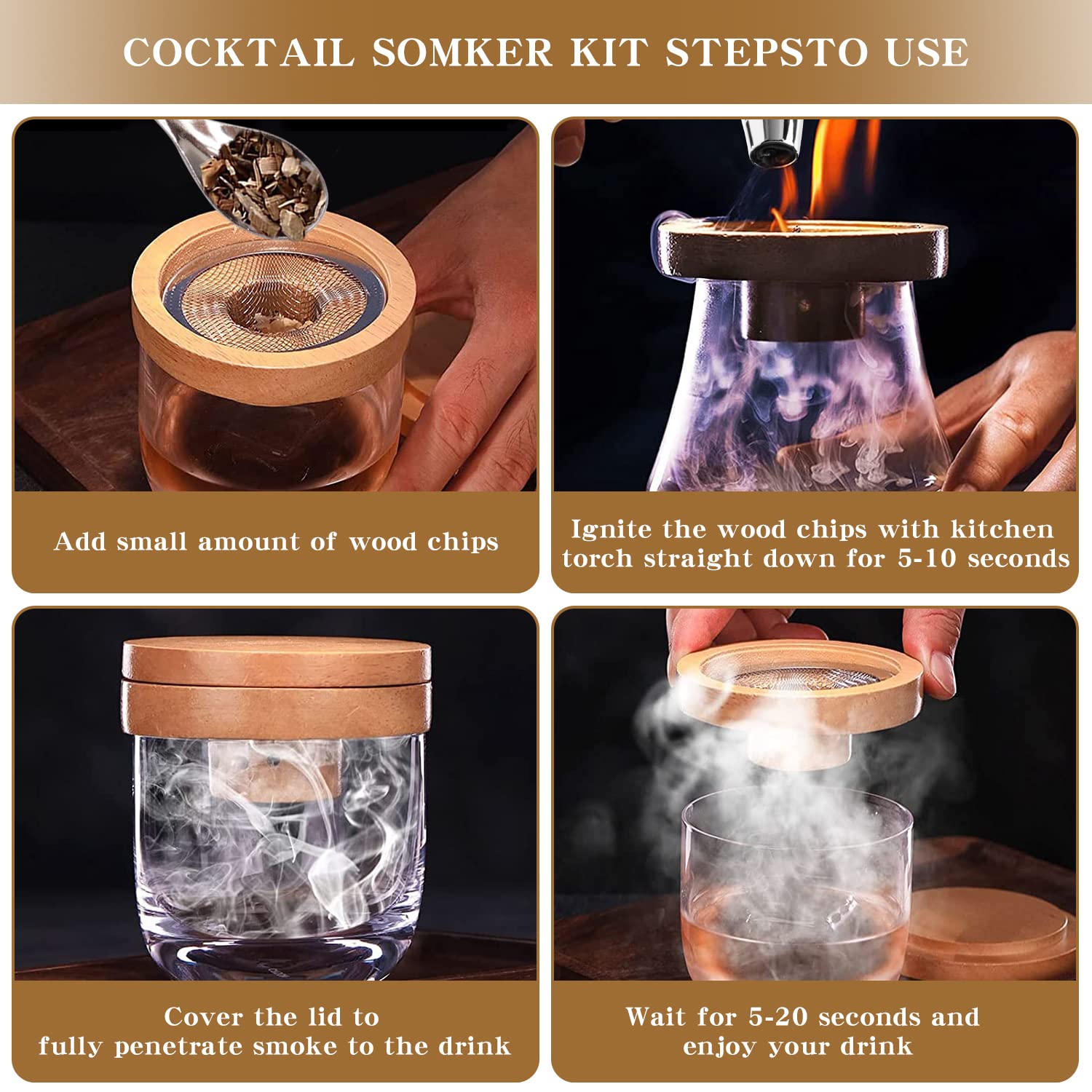 COCKTAIL SOMKER KIT STEPSTO USE

Add small amount of wood chips

Ignite the wood chips with kitchen torch straight down for 5-10 seconds

Cover the lid to fully penetrate smoke to the drink

Wait for 5-20 seconds and enjoy your drink