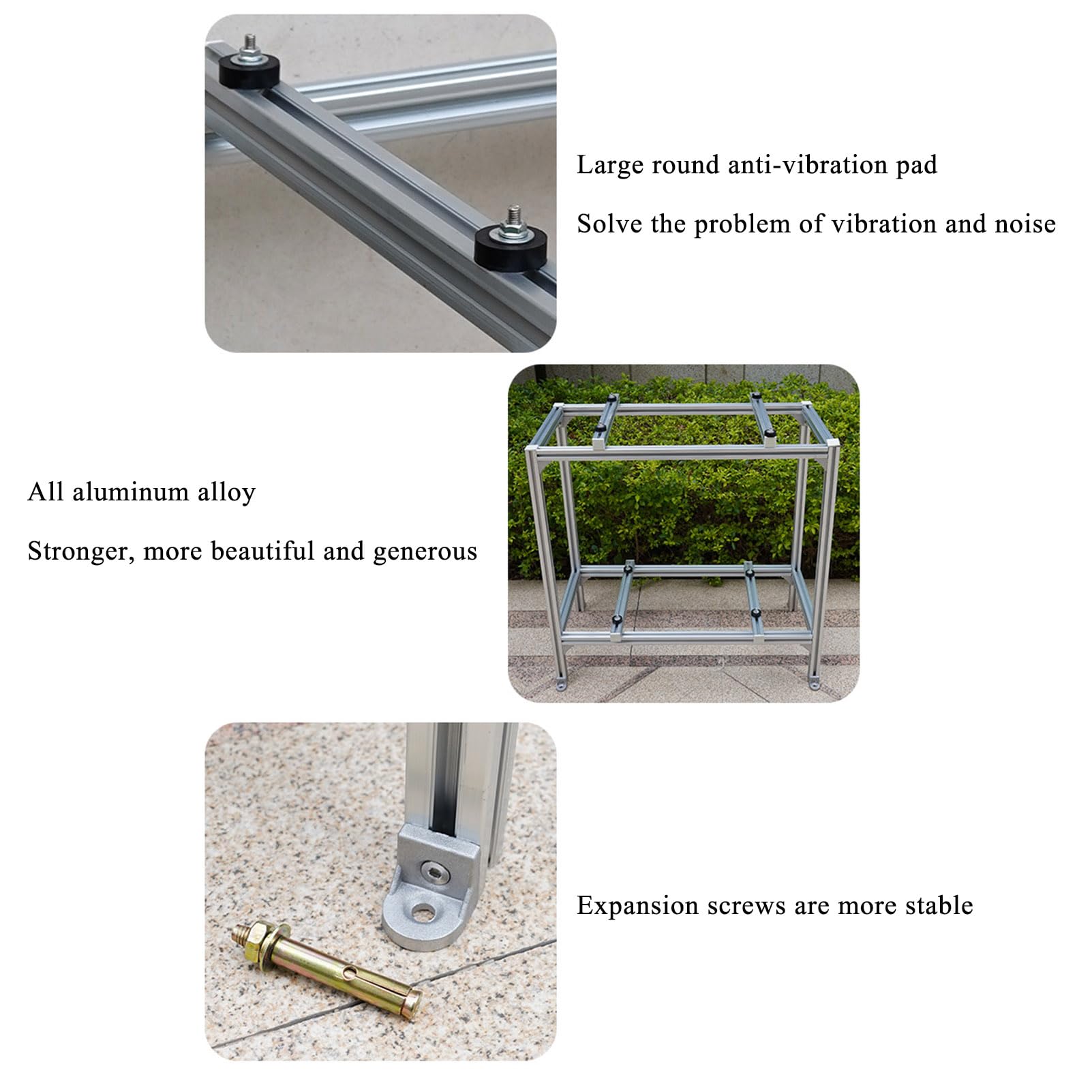 Large round anti-vibration pad

Solve the problem of vibration and noise

All aluminum alloy

Stronger, more beautiful and generous

Expansion screws are more stable