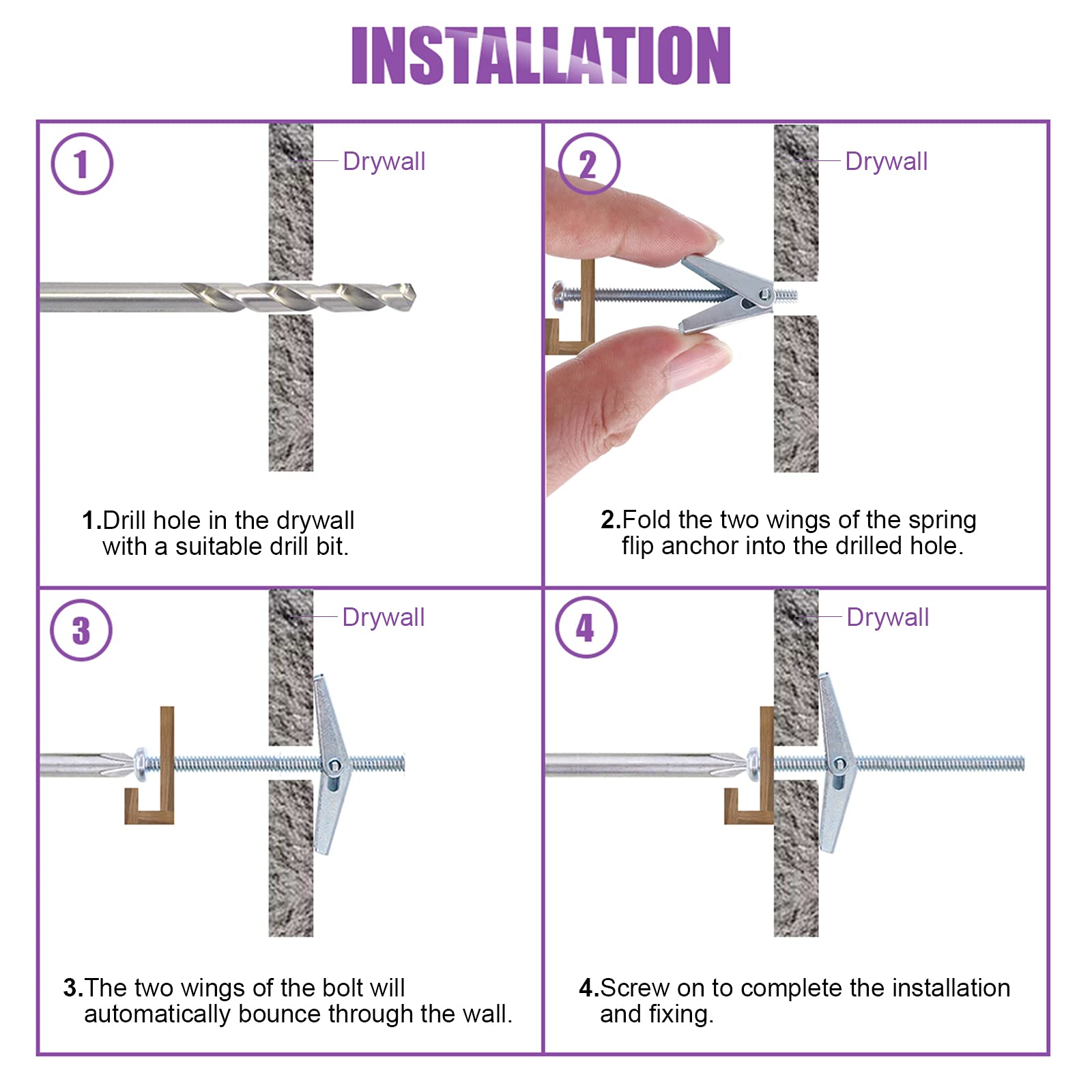 INSTALLATION

1

Drywall

1.Drill hole in the drywall with a suitable drill bit.

2

Drywall

2.Fold the two wings of the spring flip anchor into the drilled hole.

3

Drywall

3.The two wings of the bolt will automatically bounce through the wall.

4

Drywall

4.Screw on to complete the installation and fixing.