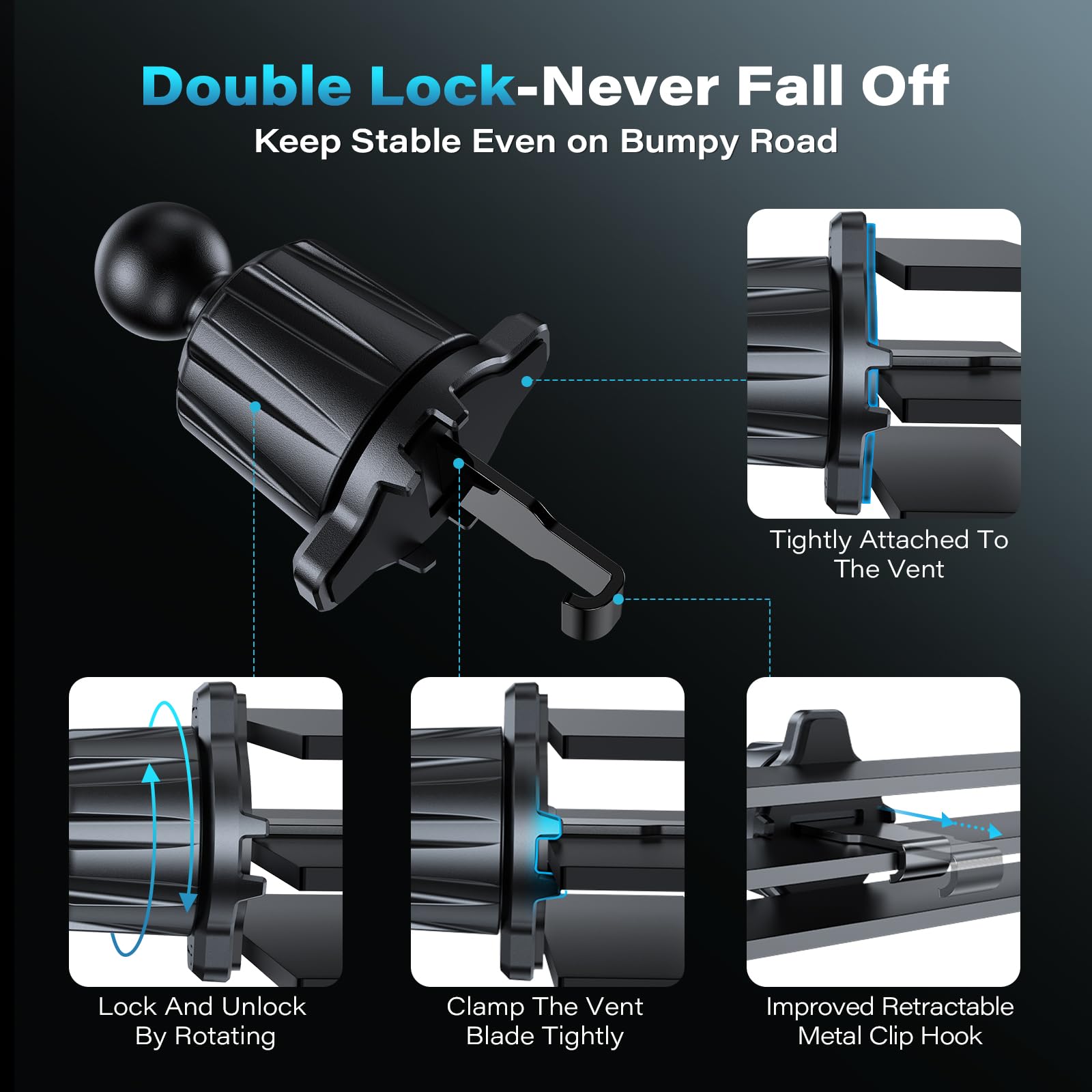 Double Lock-Never Fall Off
Keep Stable Even on Bumpy Road

Tightly Attached To The Vent

Lock And Unlock By Rotating

Clamp The Vent Blade Tightly

Improved Retractable Metal Clip Hook