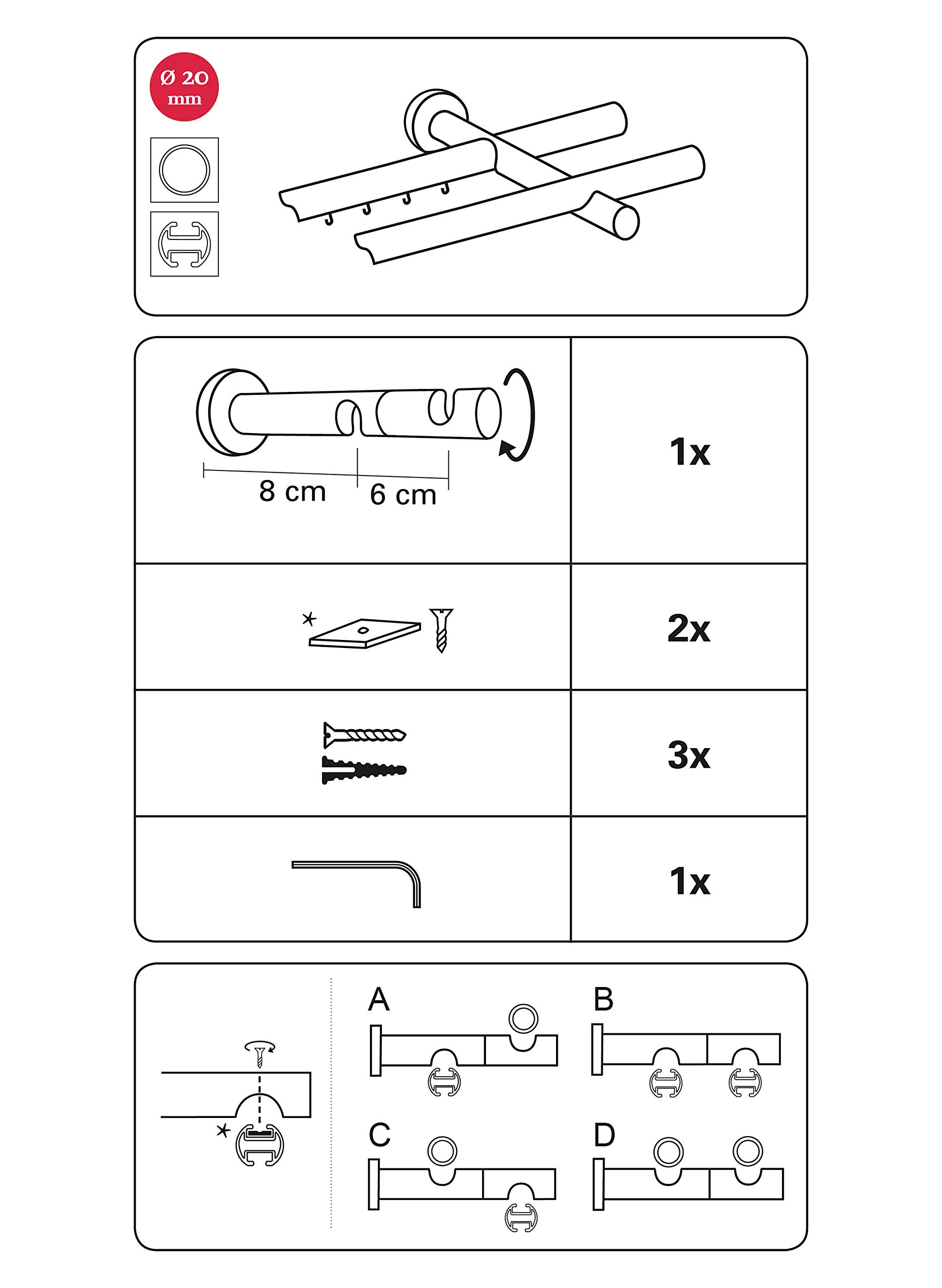 Ø 20 mm

8 cm 6 cm

1x

*

2x

3x

1x

*

A

B

C

D