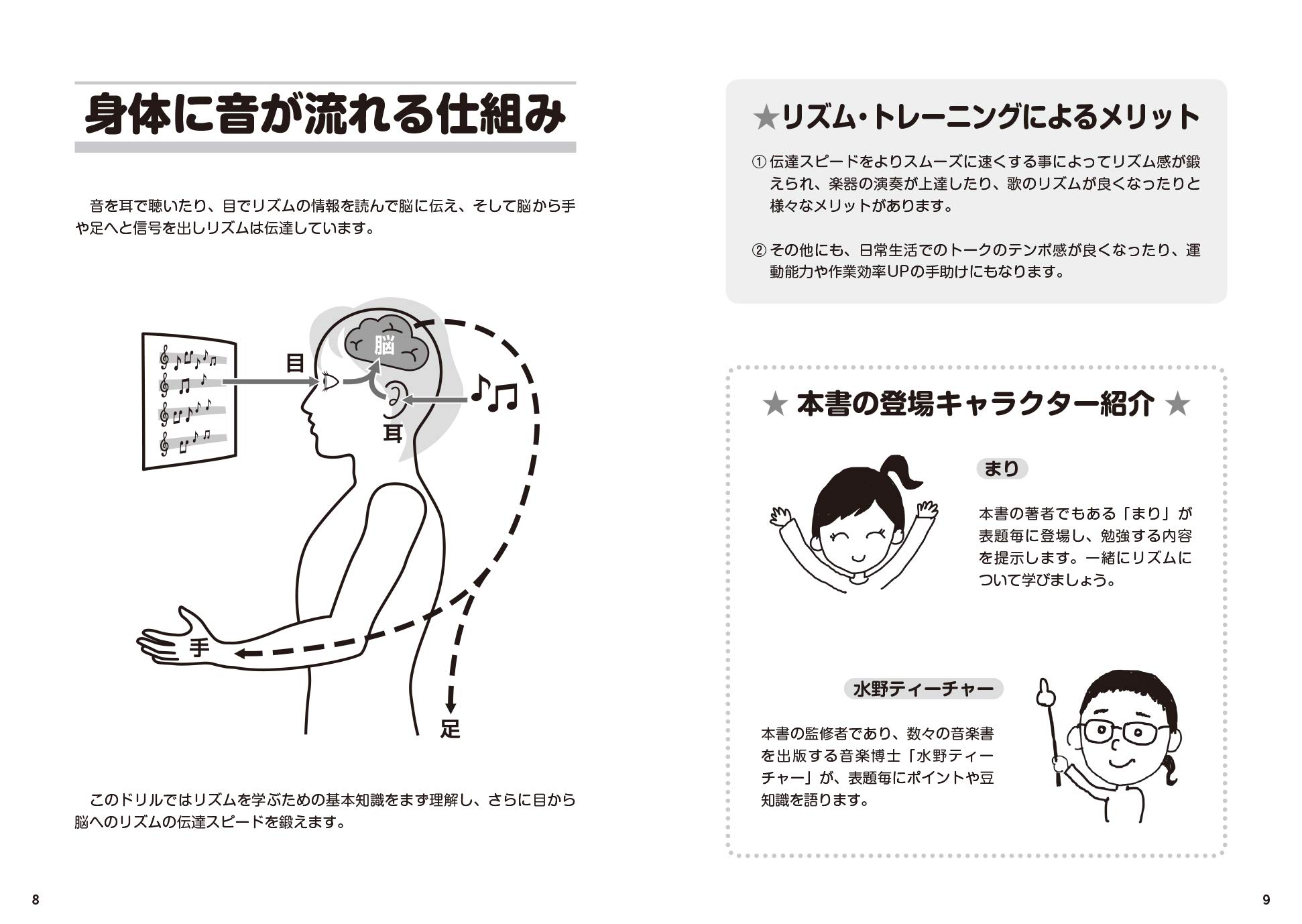 身体に音が流れる仕組み

音を耳で聴いたり、目でリズムの情報を読んで脳に伝え、そして脳から手や足へと信号を出しリズムは伝達しています。

目

脳

耳

手

足

このドリルではリズムを学ぶための基本知識をまず理解し、さらに目から脳へのリズムの伝達スピードを鍛えます。

8

★リズム・トレーニングによるメリット

① 伝達スピードをよりスムーズに速くする事によってリズム感が鍛えられ、楽器の演奏が上達したり、歌のリズムが良くなったりと様々なメリットがあります。

② その他にも、日常生活でのトークのテンポ感が良くなったり、運動能力や作業効率UPの手助けにもなります。

★ 本書の登場キャラクター紹介 ★

まり

本書の著者でもある「まり」が表題毎に登場し、勉強する内容を提示します。一緒にリズムについて学びましょう。

水野ティーチャー

本書の監修者であり、数々の音楽書を出版する音楽博士「水野ティーチャー」が、表題毎にポイントや豆知識を語ります。

9