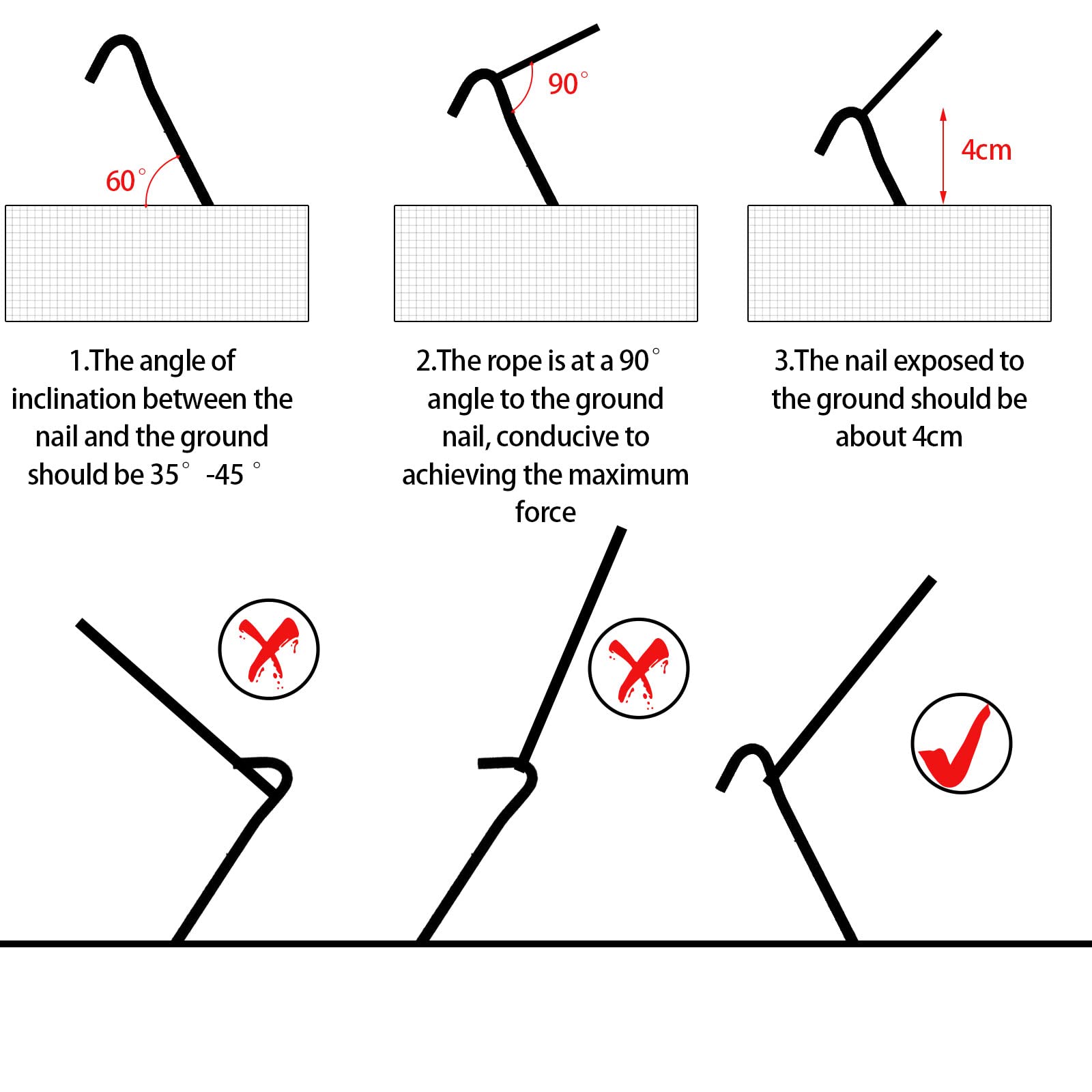 60°

90°

4cm

1.The angle of inclination between the nail and the ground should be 35° -45 °

2.The rope is at a 90° angle to the ground nail, conducive to achieving the maximum force

3.The nail exposed to the ground should be about 4cm