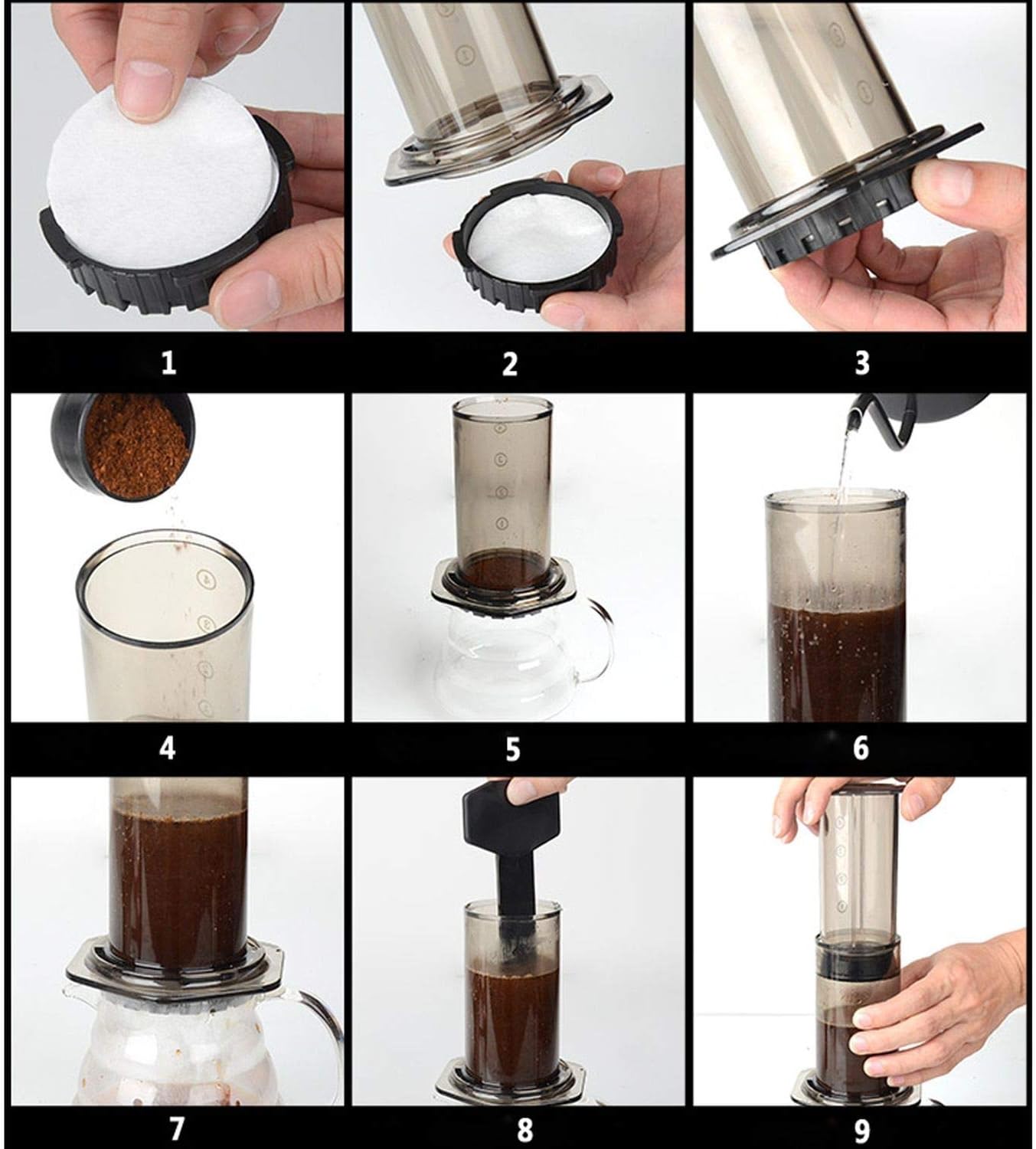 1

2

3

4

5

6

7

8

9