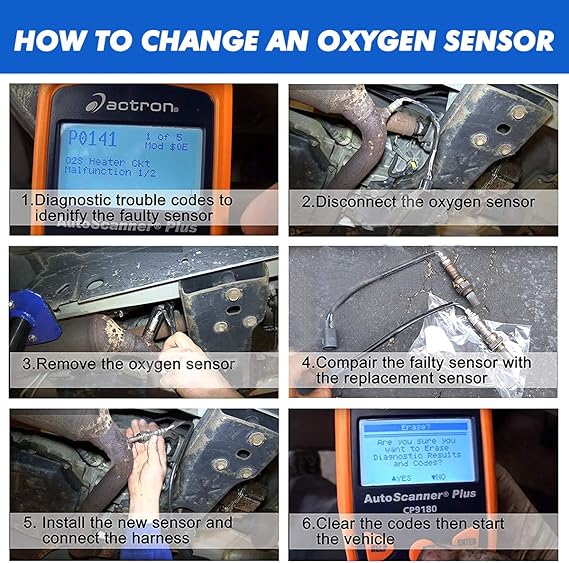 HOW TO CHANGE AN OXYGEN SENSOR

actron

P0141 1 of 5 Mod $0E

O2S Heater Ckt Malfunction 1/2

1.Diagnostic trouble codes to idenitfy the faulty sensor

AutoScanner® Plus

2.Disconnect the oxygen sensor

3.Remove the oxygen sensor

4.Compair the failty sensor with the replacement sensor

5. Install the new sensor and connect the harness

Erase?

Are you sure you want to Erase Diagnostic Results and Codes?

▲YES ▼NO

AutoScanner® Plus

CP9180

6.Clear the codes then start the vehicle