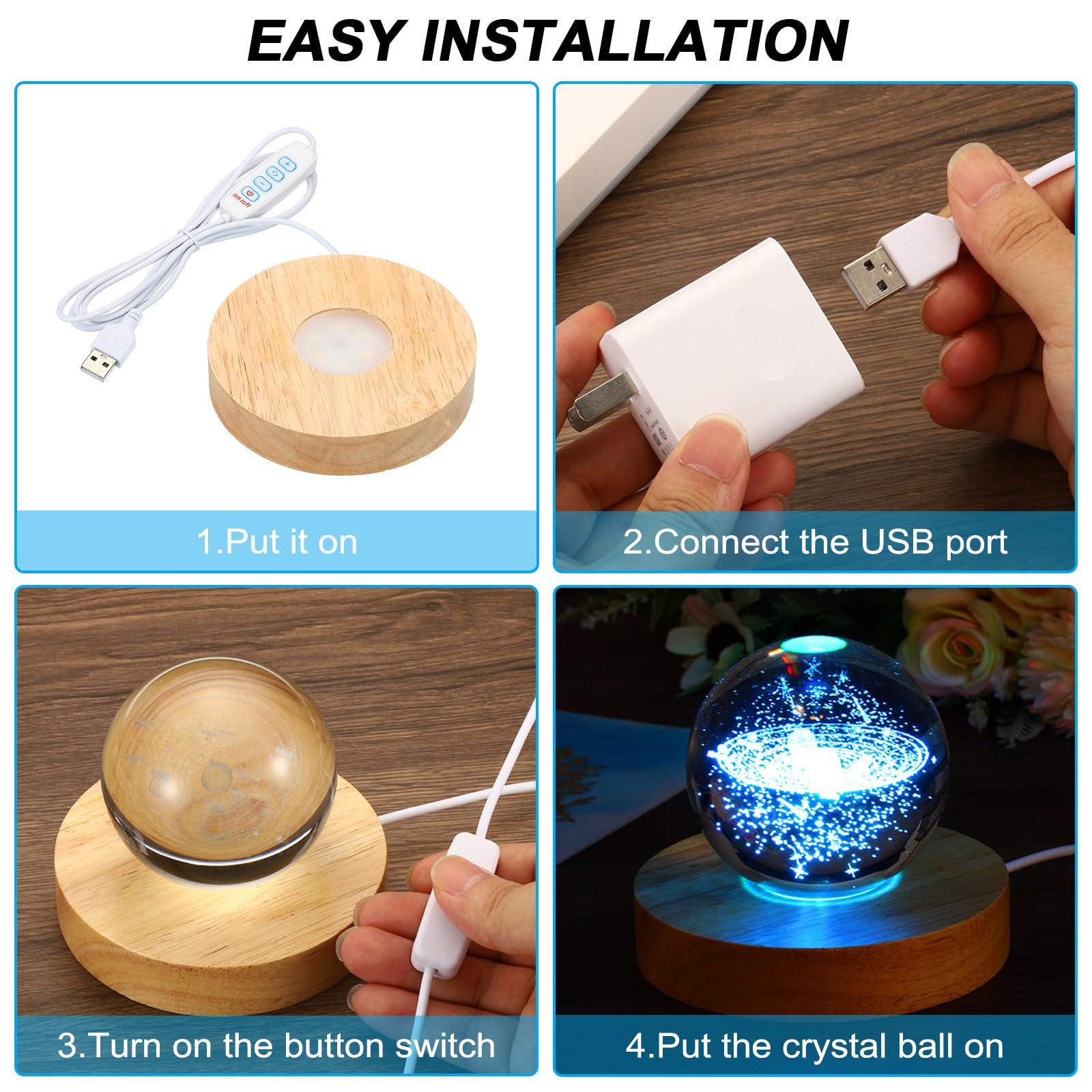 EASY INSTALLATION

on/off

1.Put it on

2.Connect the USB port

3.Turn on the button switch

4.Put the crystal ball on